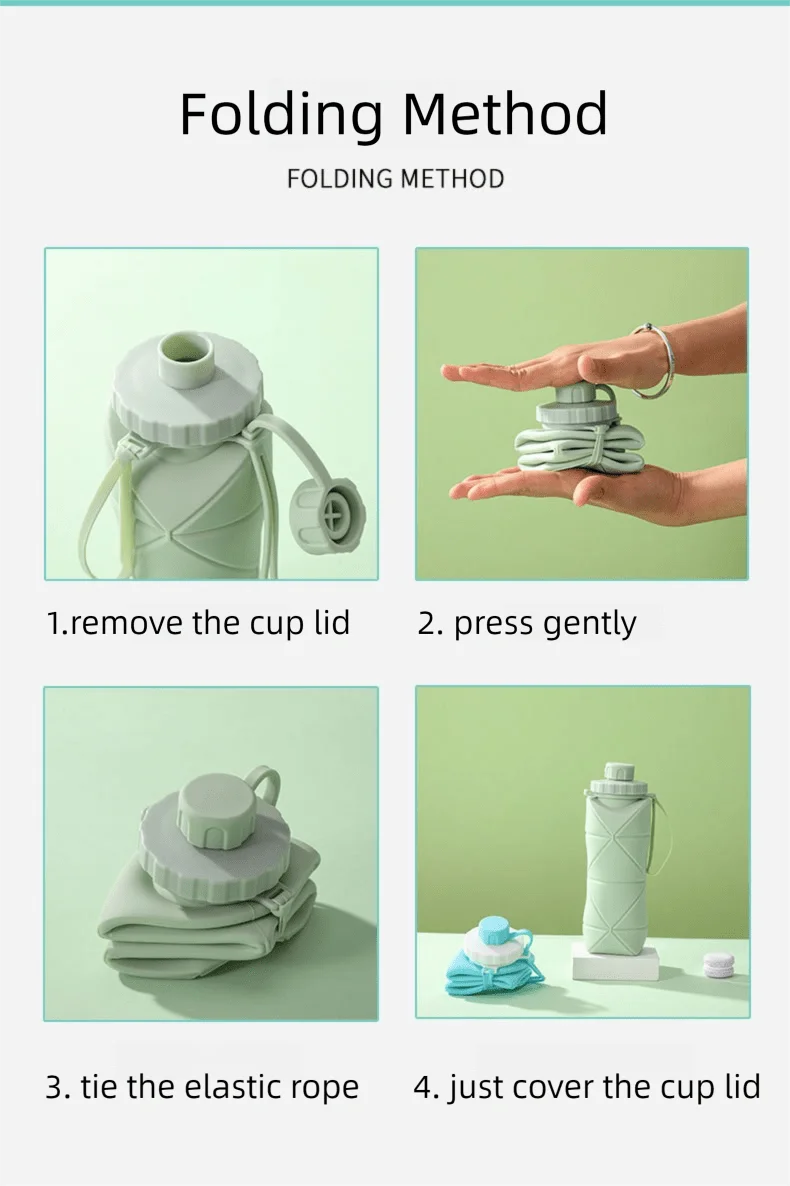 Folding Method

FOLDING METHOD

1.remove the cup lid

2. press gently

3. tie the elastic rope

4. just cover the cup lid