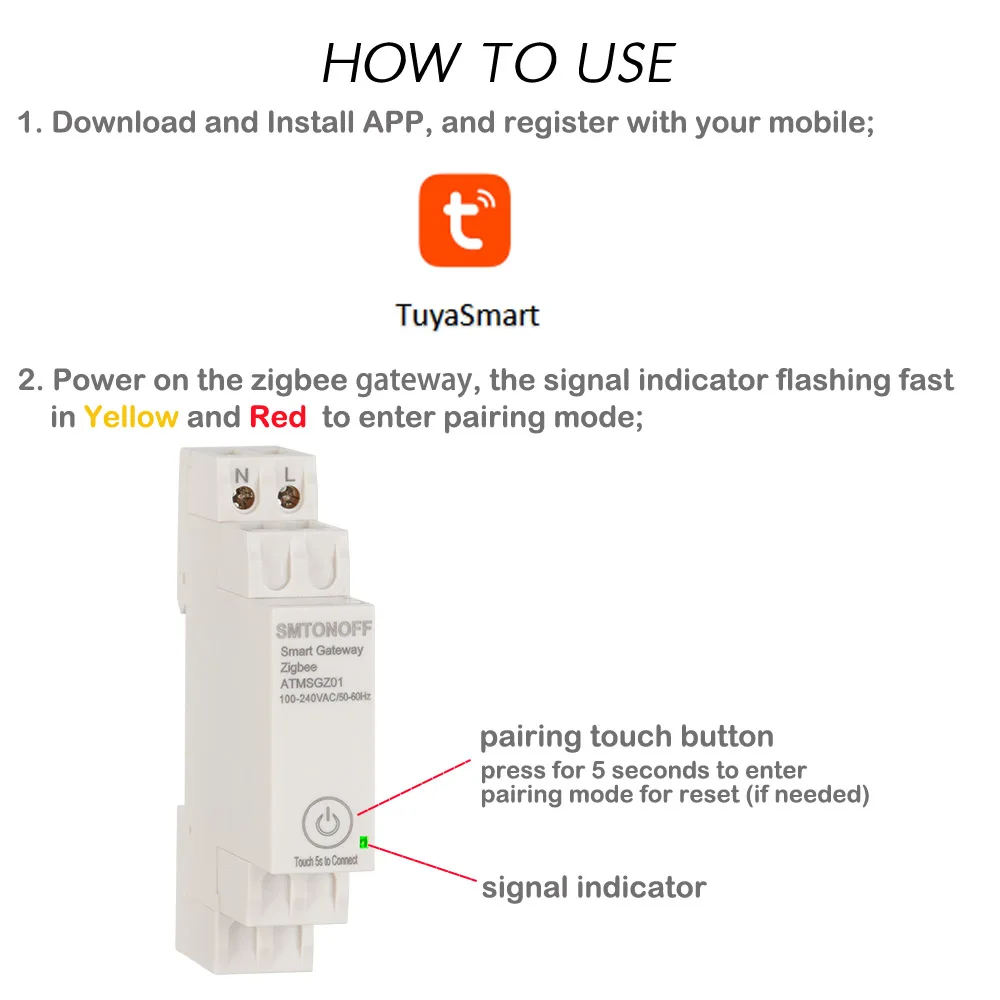 HOW TO USE

1. Download and Install APP, and register with your mobile;

TuyaSmart

2. Power on the zigbee gateway, the signal indicator flashing fast in Yellow and Red to enter pairing mode;

N L

SMTONOFF
Smart Gateway
Zigbee
ATMSGZ01
100-240VAC/50-60Hz

Touch 5s to Connect

pairing touch button
press for 5 seconds to enter pairing mode for reset (if needed)

signal indicator