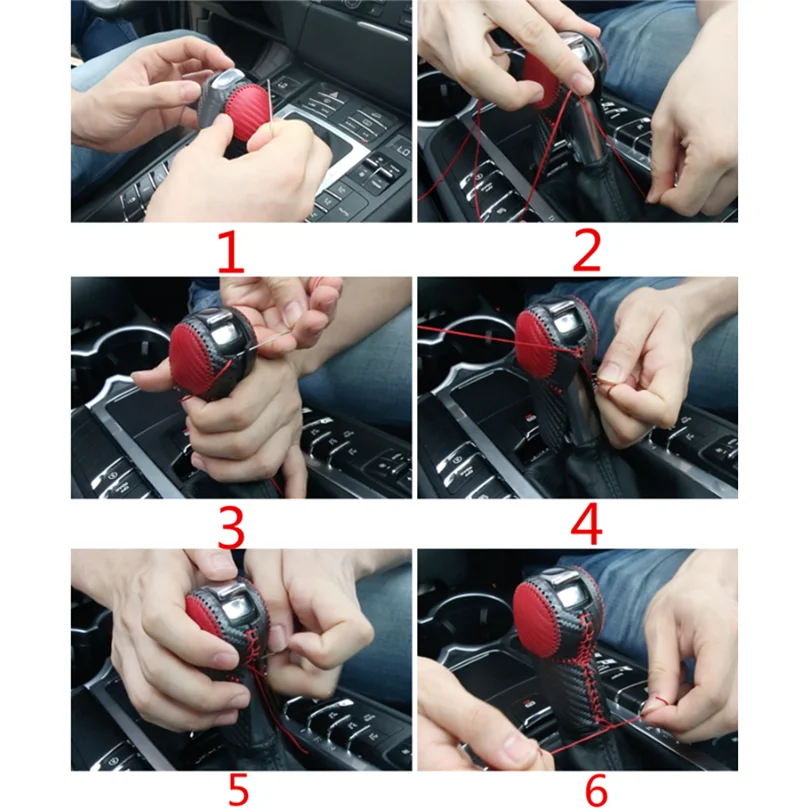 1
2
3
4
5
6