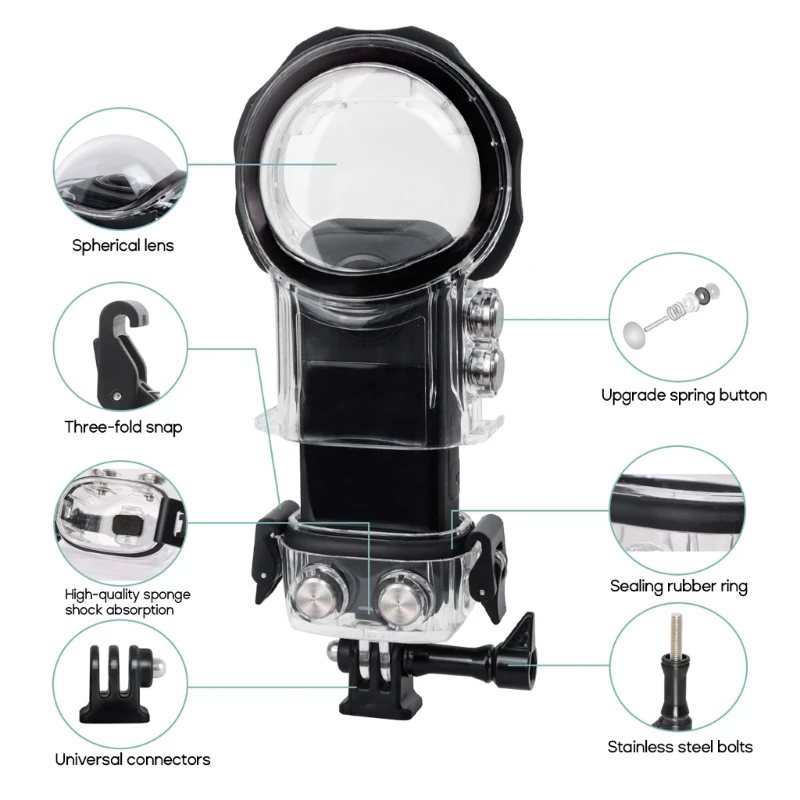 Spherical lens

Three-fold snap

High-quality sponge shock absorption

Universal connectors

Upgrade spring button

Sealing rubber ring

Stainless steel bolts