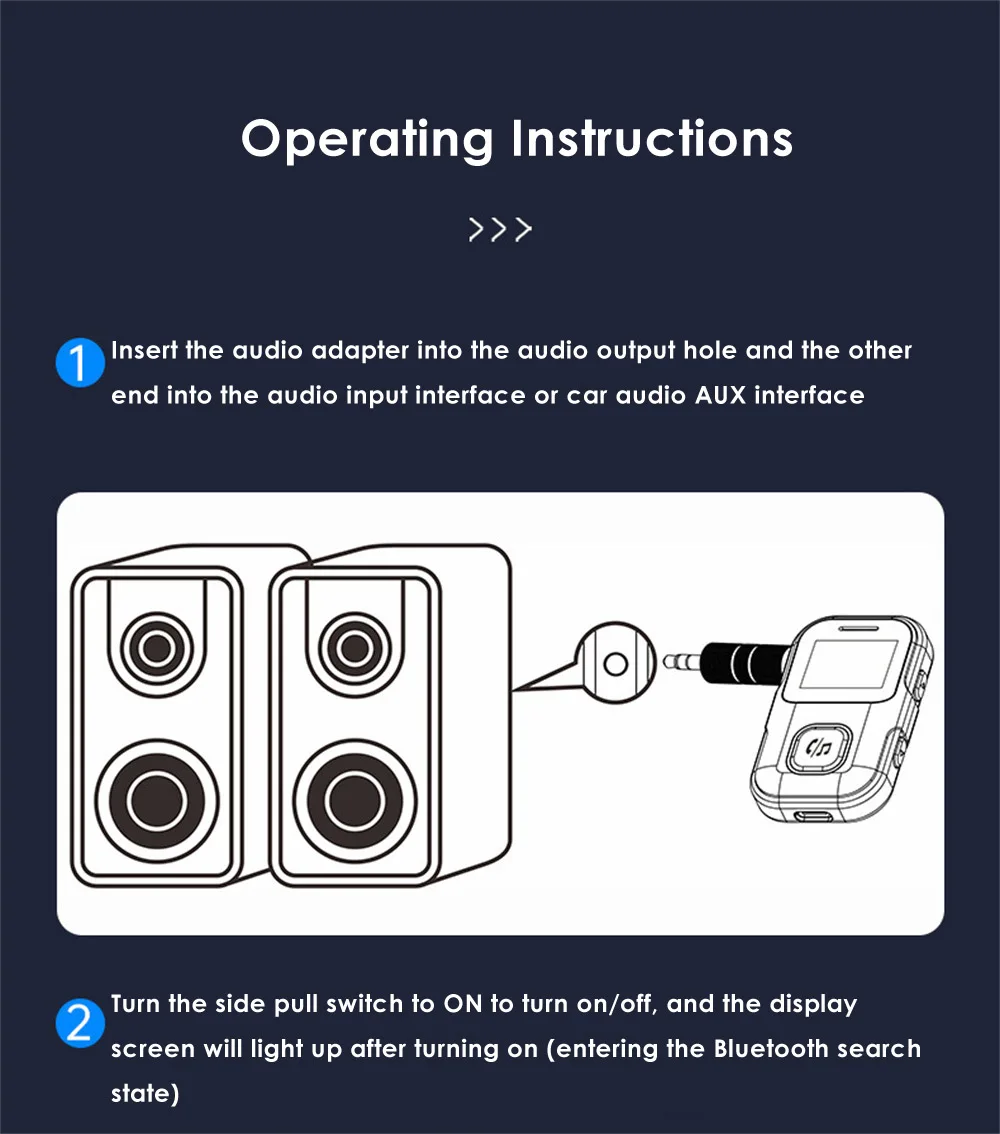 Operating Instructions

>>>

1 Insert the audio adapter into the audio output hole and the other end into the audio input interface or car audio AUX interface

2 Turn the side pull switch to ON to turn on/off, and the display screen will light up after turning on (entering the Bluetooth search state)