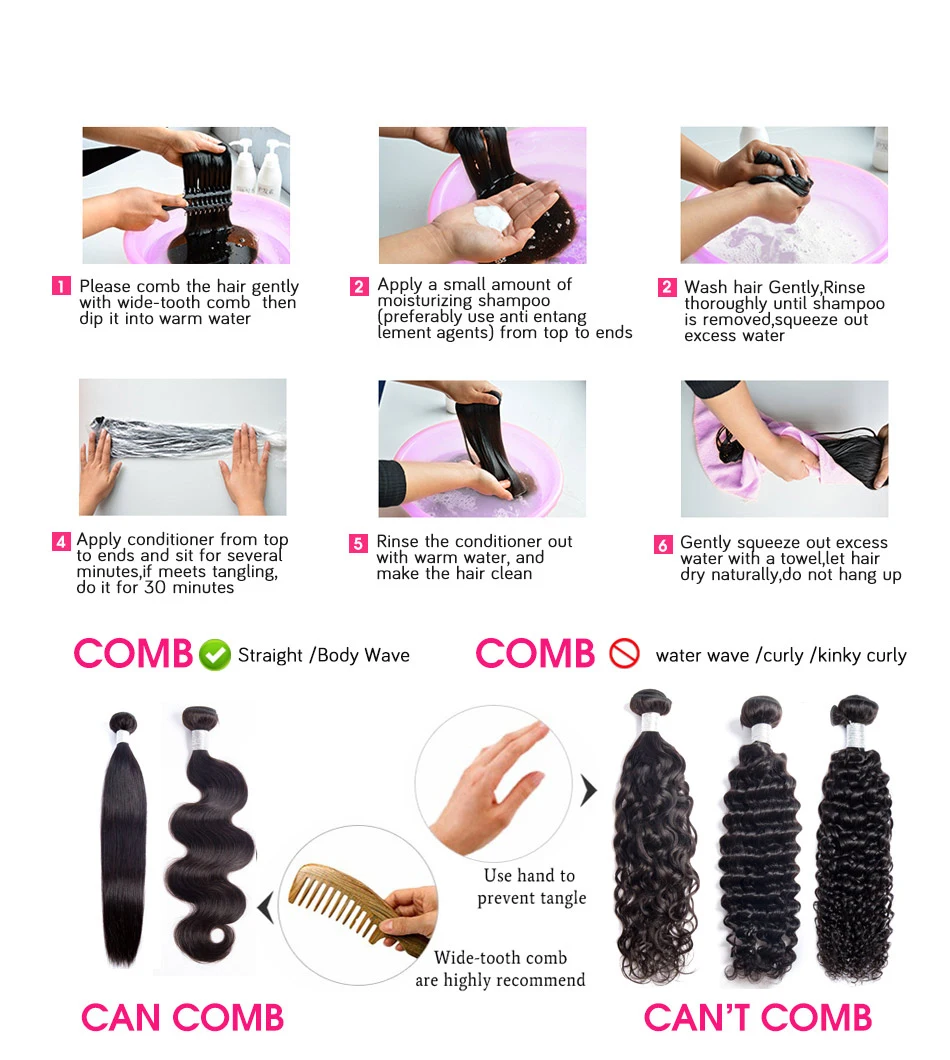 1 Please comb the hair gently with wide-tooth comb then dip it into warm water

2 Apply a small amount of moisturizing shampoo (preferably use anti entang lement agents) from top to ends

2 Wash hair Gently,Rinse thoroughly until shampoo is removed,squeeze out excess water

4 Apply conditioner from top to ends and sit for several minutes,if meets tangling, do it for 30 minutes

5 Rinse the conditioner out with warm water, and make the hair clean

6 Gently squeeze out excess water with a towel,let hair dry naturally,do not hang up

COMB Straight /Body Wave

COMB water wave /curly /kinky curly

Use hand to prevent tangle

Wide-tooth comb are highly recommend

CAN COMB

CAN'T COMB