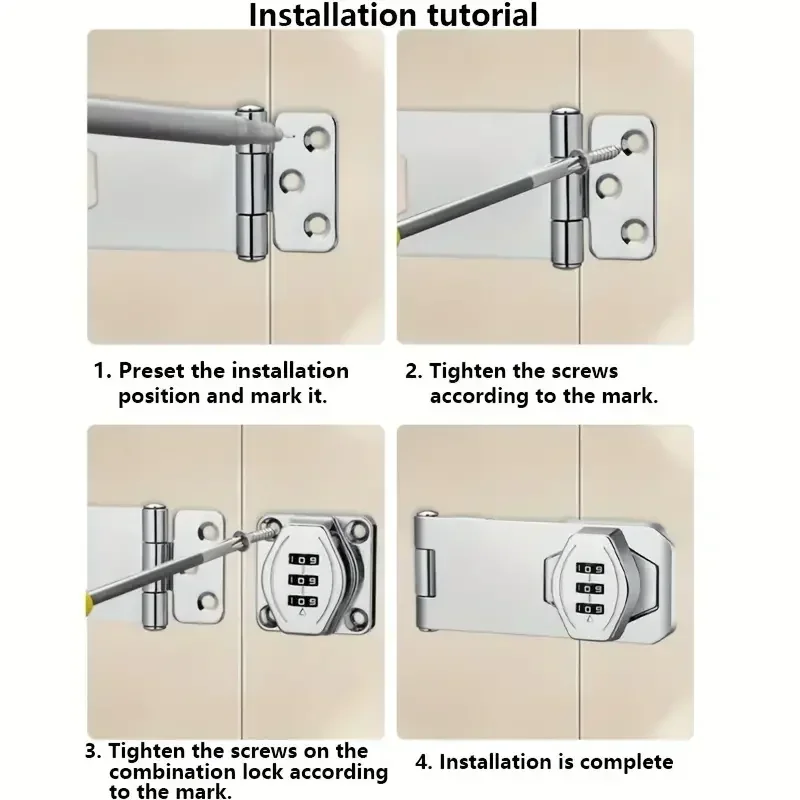 Installation tutorial

1. Preset the installation position and mark it.

2. Tighten the screws according to the mark.

3. Tighten the screws on the combination lock according to the mark.

4. Installation is complete