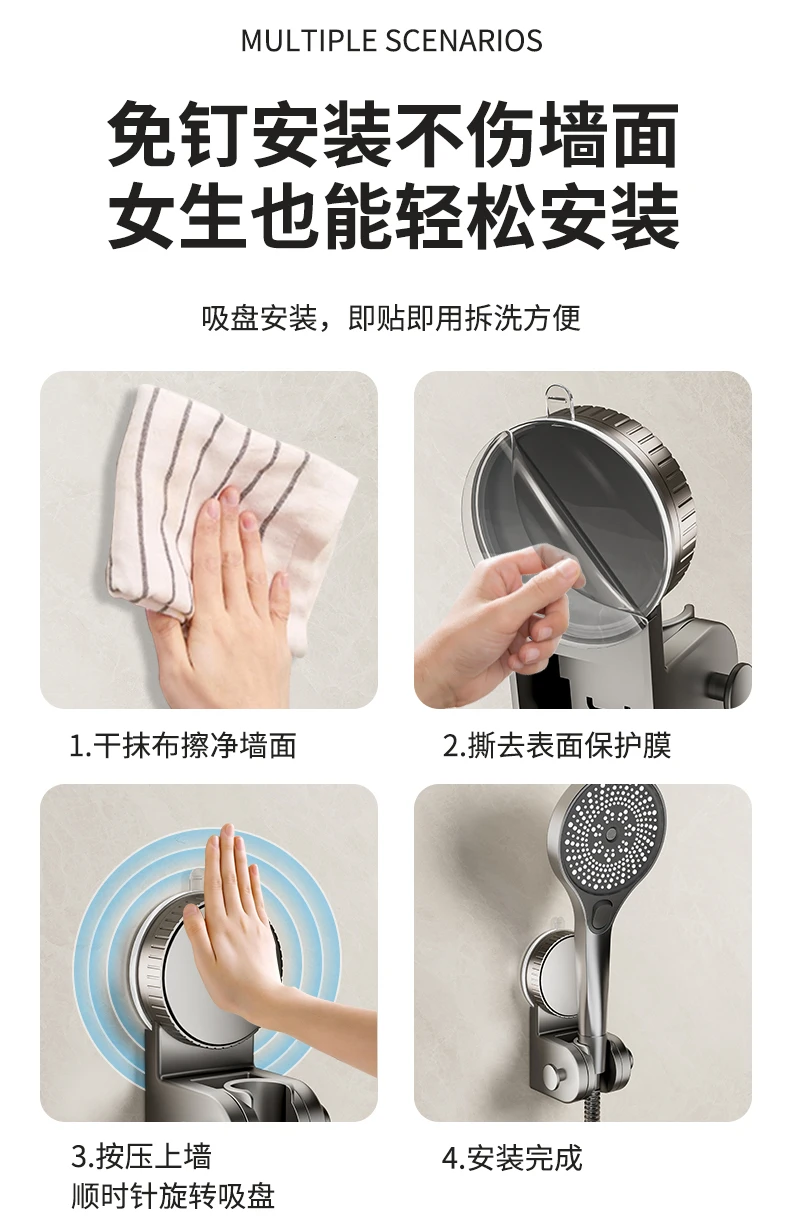 MULTIPLE SCENARIOS

免钉安装不伤墙面
女生也能轻松安装

吸盘安装，即贴即用拆洗方便

1.干抹布擦净墙面

2.撕去表面保护膜

3.按压上墙
顺时针旋转吸盘

4.安装完成