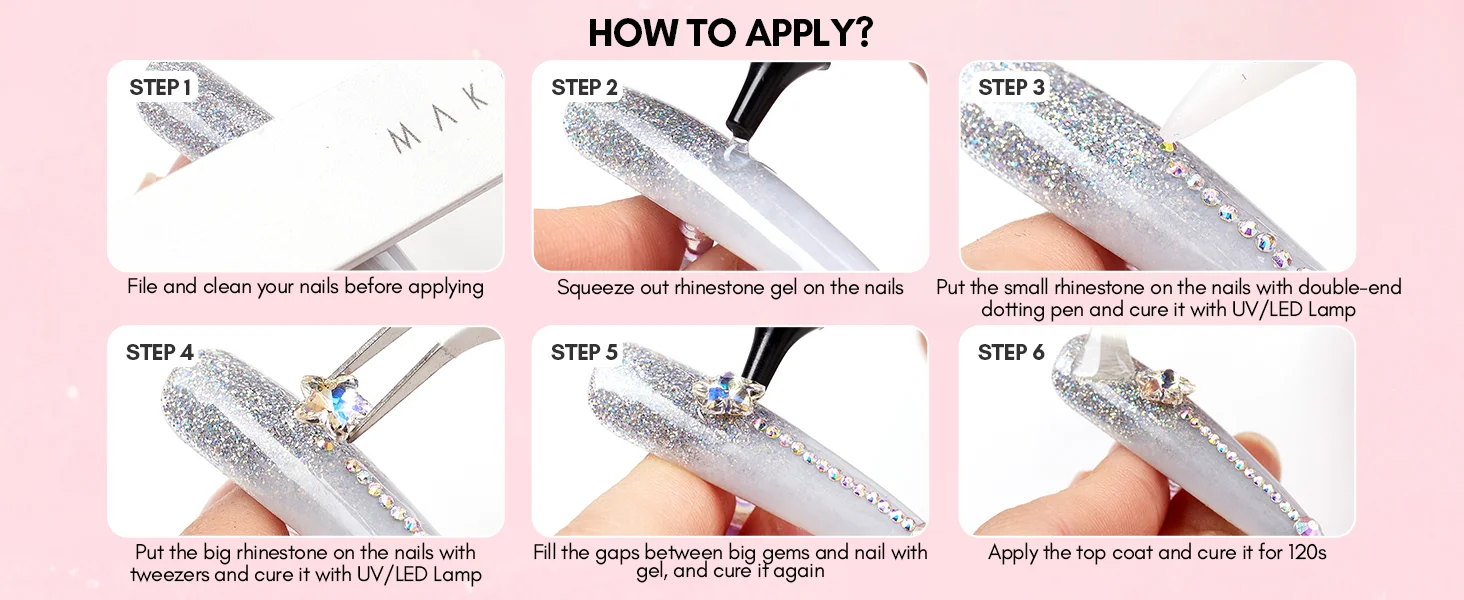 HOW TO APPLY?

STEP 1

M A K

File and clean your nails before applying

STEP 2

Squeeze out rhinestone gel on the nails

STEP 3

Put the small rhinestone on the nails with double-end dotting pen and cure it with UV/LED Lamp

STEP 4

Put the big rhinestone on the nails with tweezers and cure it with UV/LED Lamp

STEP 5

Fill the gaps between big gems and nail with gel, and cure it again

STEP 6

Apply the top coat and cure it for 120s