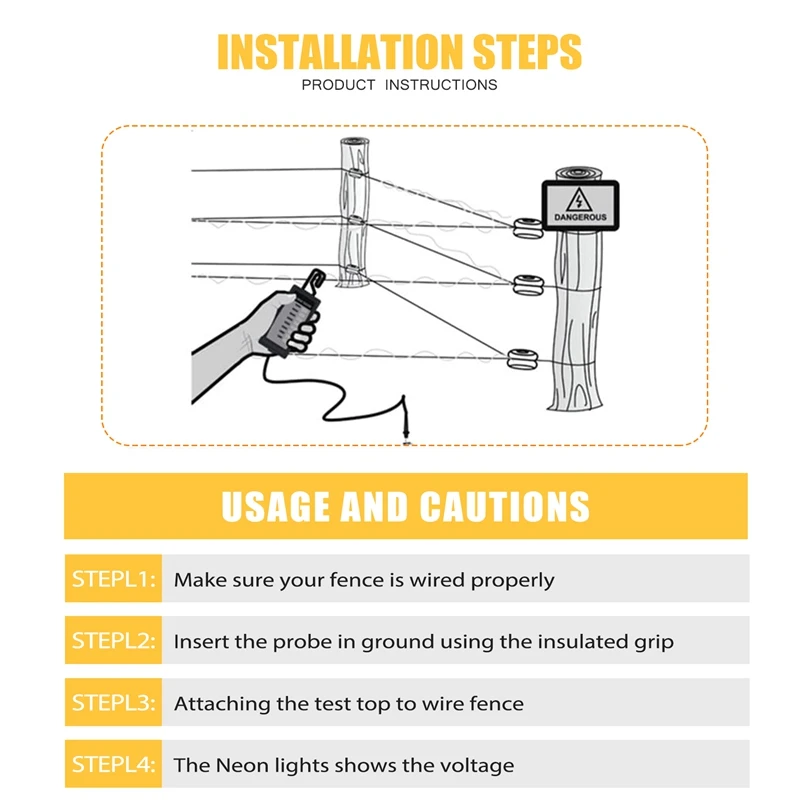 INSTALLATION STEPS
PRODUCT INSTRUCTIONS

DANGEROUS

USAGE AND CAUTIONS

STEPL1: Make sure your fence is wired properly

STEPL2: Insert the probe in ground using the insulated grip

STEPL3: Attaching the test top to wire fence

STEPL4: The Neon lights shows the voltage