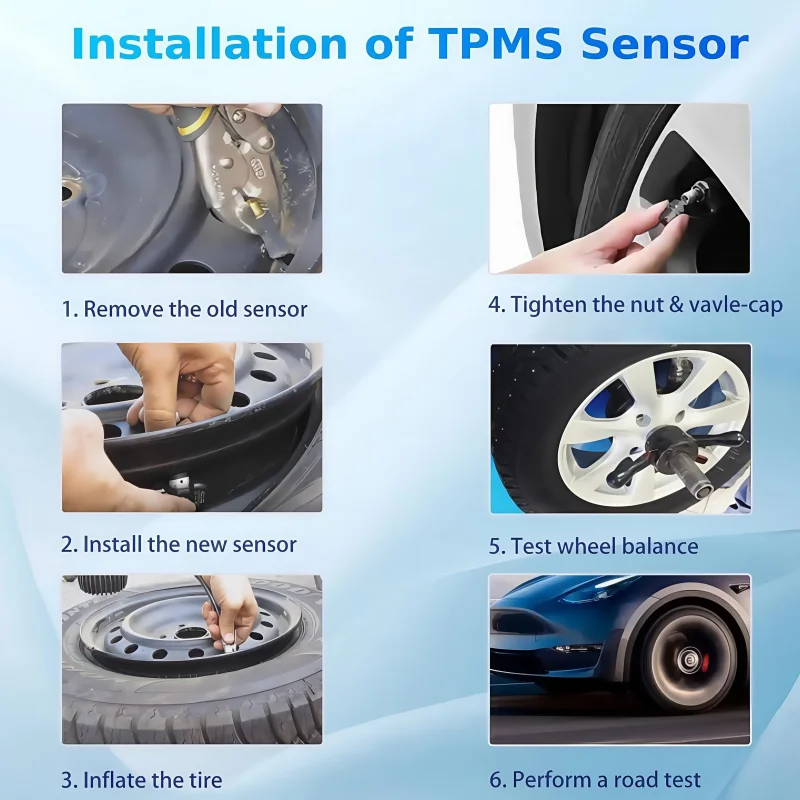 Installation of TPMS Sensor

1. Remove the old sensor

2. Install the new sensor

3. Inflate the tire

4. Tighten the nut & vavle-cap

5. Test wheel balance

6. Perform a road test