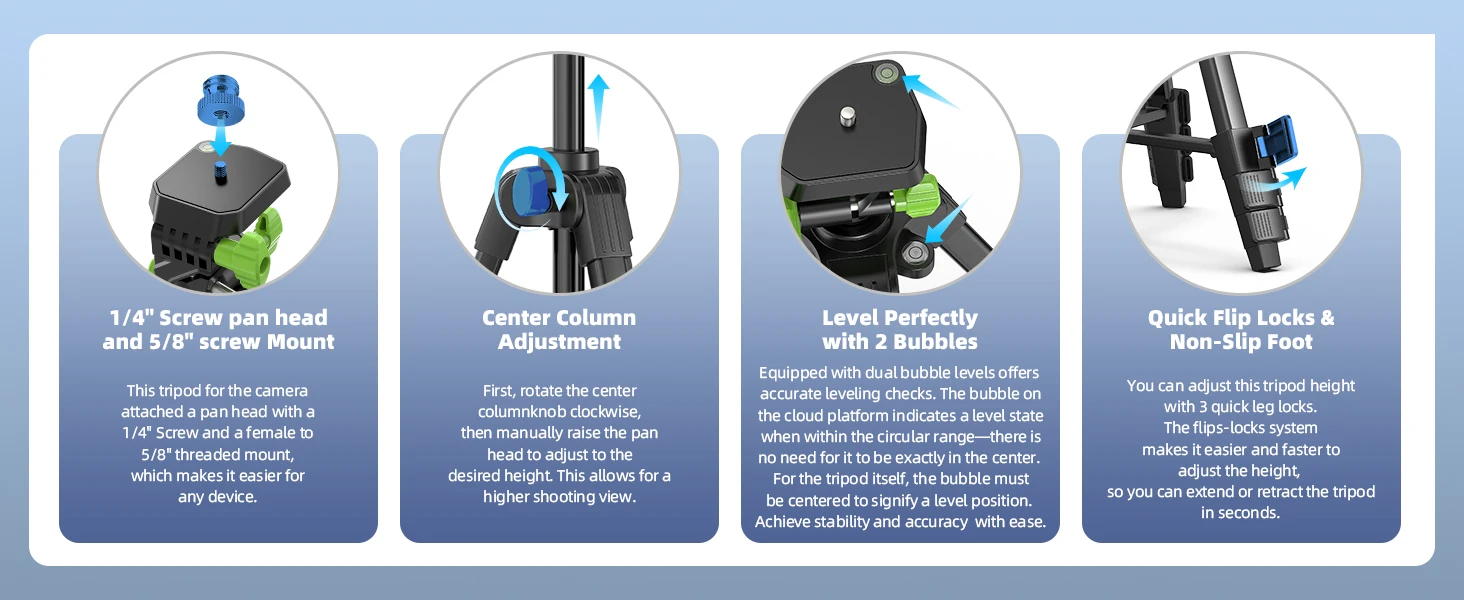 1/4" Screw pan head and 5/8" screw Mount

This tripod for the camera attached a pan head with a 1/4" Screw and a female to 5/8" threaded mount, which makes it easier for any device.

Center Column Adjustment

First, rotate the center columnknob clockwise, then manually raise the pan head to adjust to the desired height. This allows for a higher shooting view.

Level Perfectly with 2 Bubbles

Equipped with dual bubble levels offers accurate leveling checks. The bubble on the cloud platform indicates a level state when within the circular range—there is no need for it to be exactly in the center. For the tripod itself, the bubble must be centered to signify a level position. Achieve stability and accuracy with ease.

Quick Flip Locks & Non-Slip Foot

You can adjust this tripod height with 3 quick leg locks. The flips-locks system makes it easier and faster to adjust the height, so you can extend or retract the tripod in seconds.