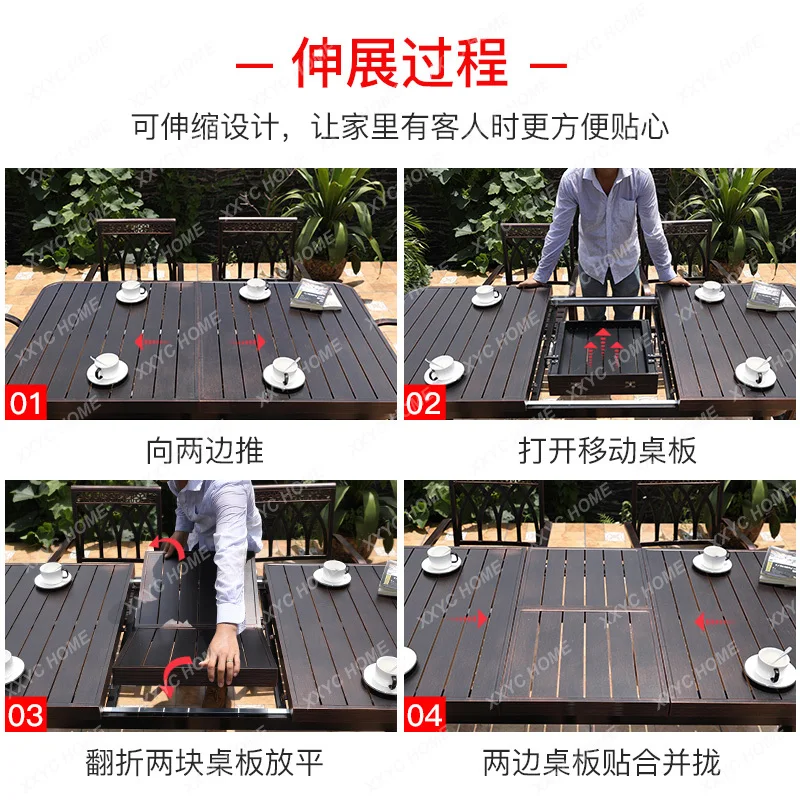 — 伸展过程 —

可伸缩设计，让家里有客人时更方便贴心

01

向两边推

02

打开移动桌板

03

翻折两块桌板放平

04

两边桌板贴合并拢

XXYC HOME