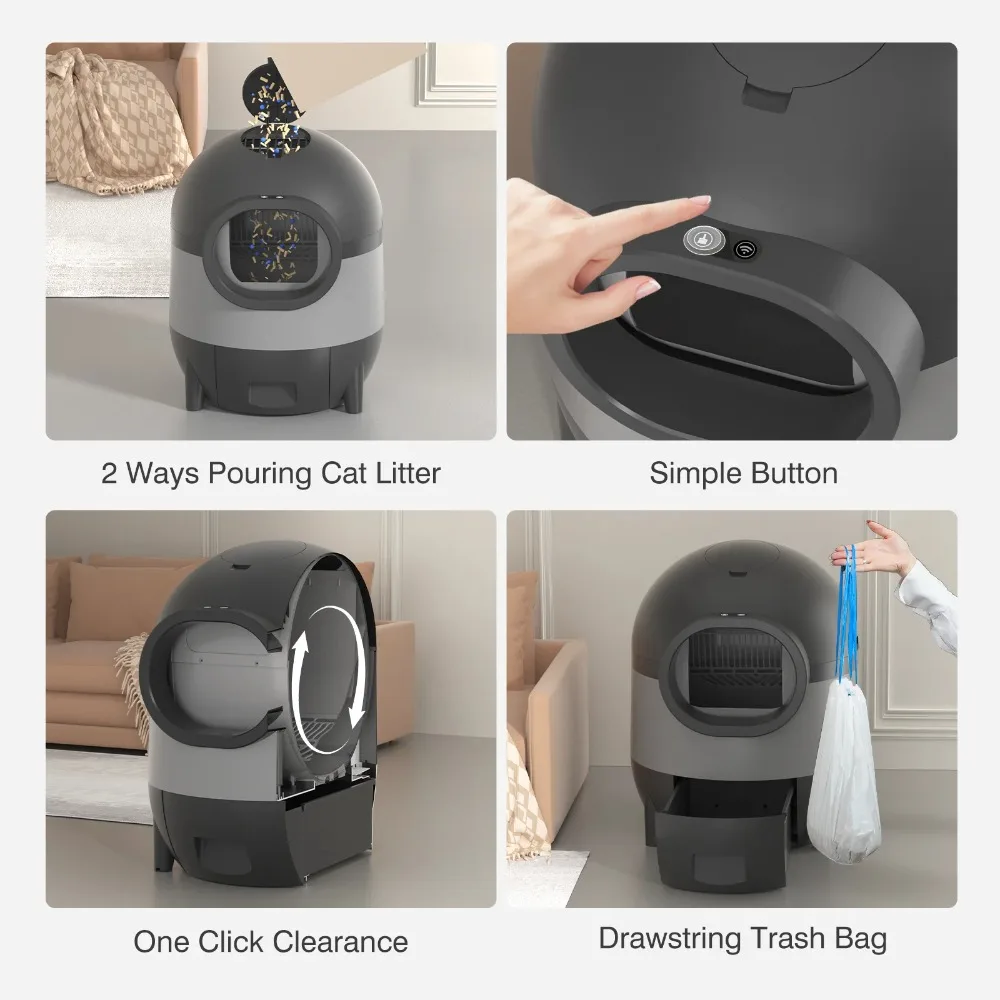 2 Ways Pouring Cat Litter

Simple Button

One Click Clearance

Drawstring Trash Bag