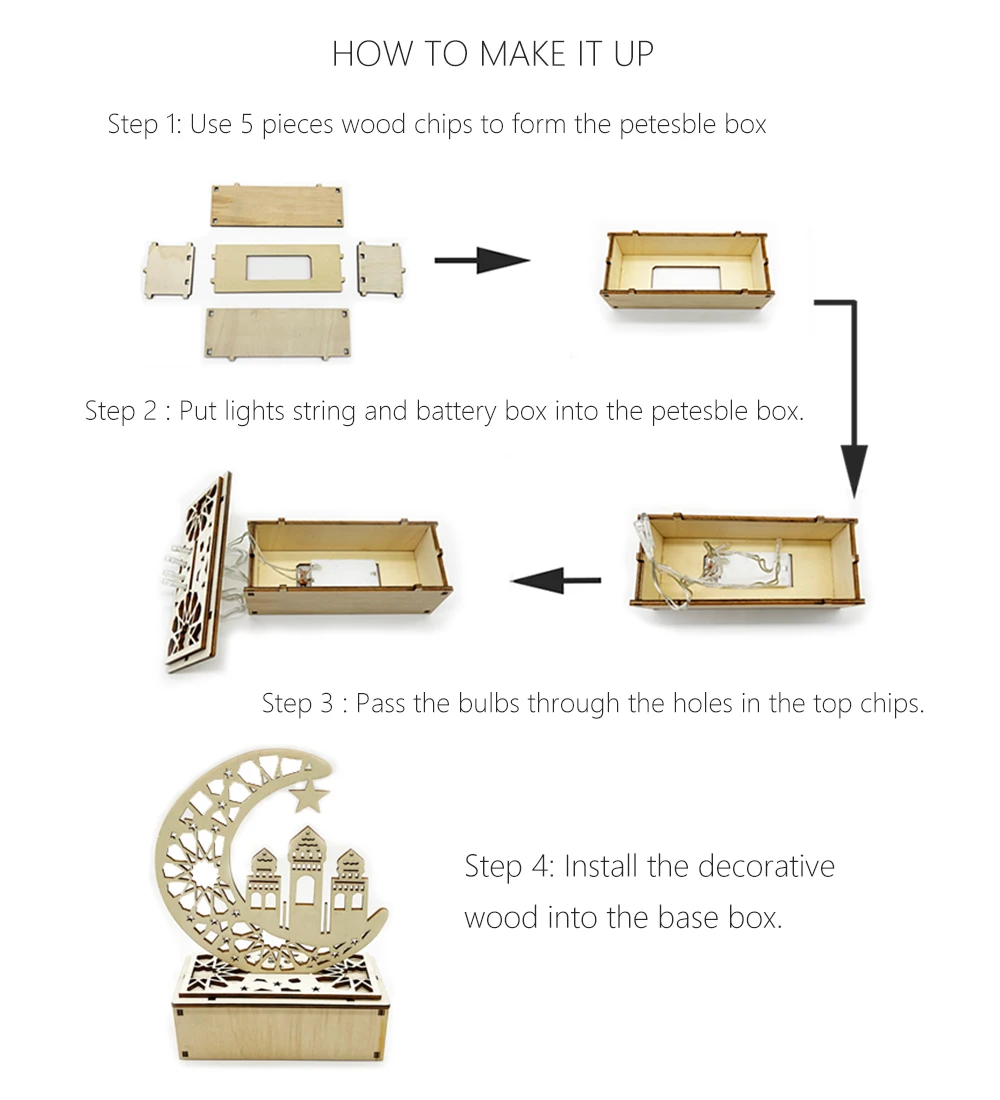 HOW TO MAKE IT UP

Step 1: Use 5 pieces wood chips to form the petesble box

Step 2 : Put lights string and battery box into the petesble box.

Step 3 : Pass the bulbs through the holes in the top chips.

Step 4: Install the decorative wood into the base box.