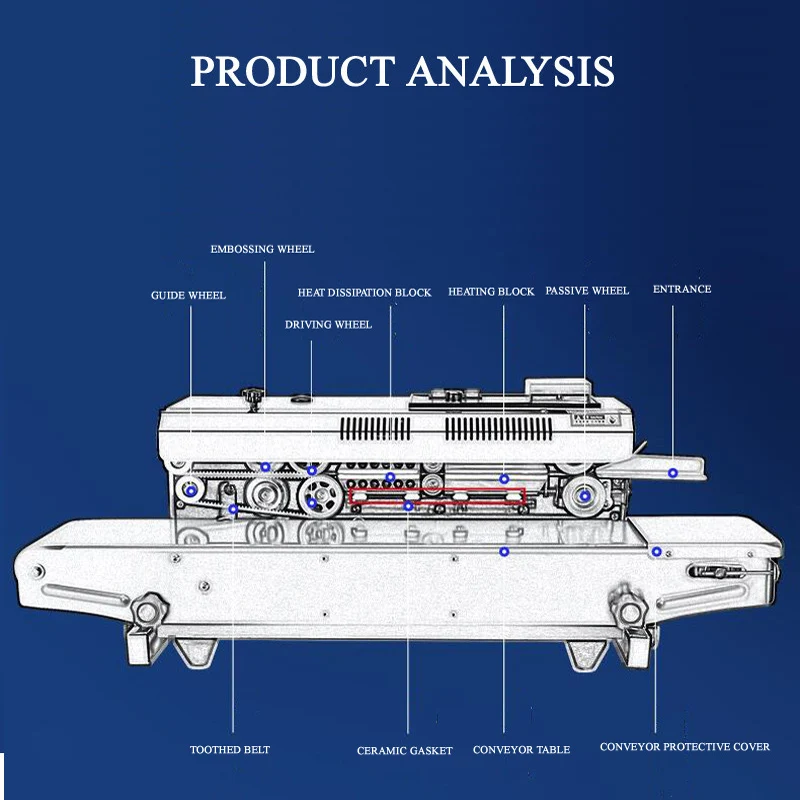 PRODUCT ANALYSIS

EMBOSSING WHEEL

GUIDE WHEEL

HEAT DISSIPATION BLOCK

HEATING BLOCK

PASSIVE WHEEL

ENTRANCE

DRIVING WHEEL

TOOTHED BELT

CERAMIC GASKET

CONVEYOR TABLE

CONVEYOR PROTECTIVE COVER