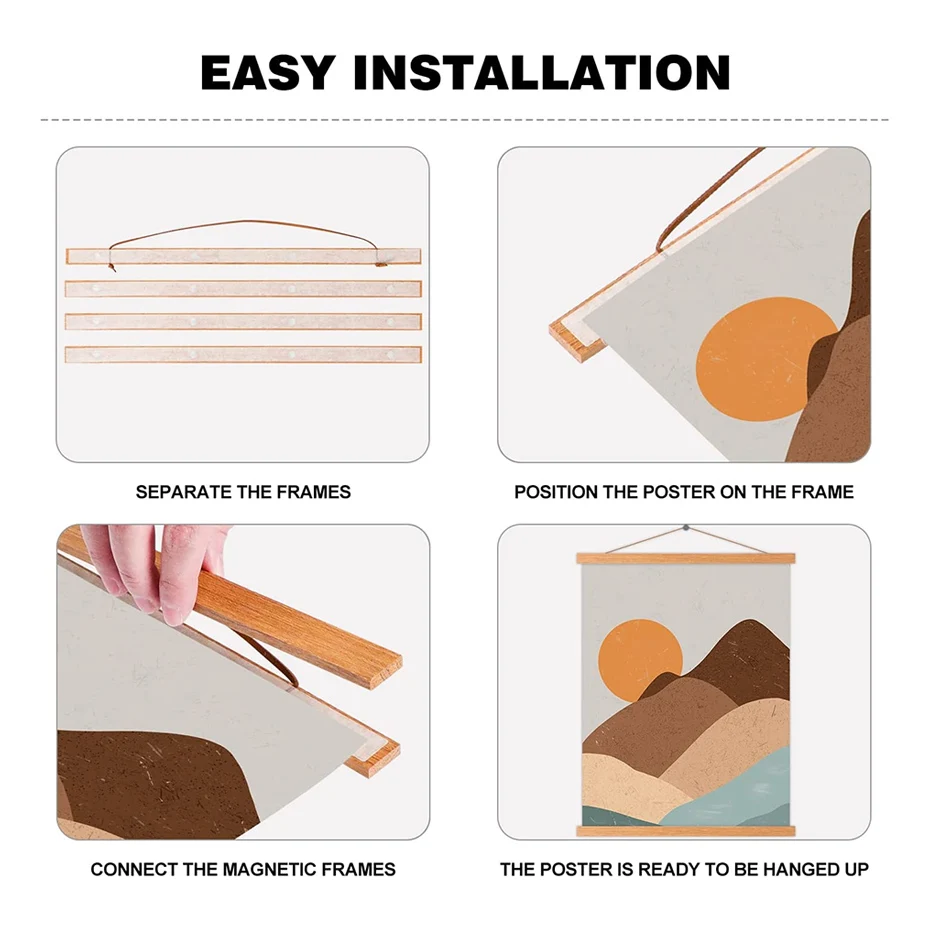 EASY INSTALLATION

SEPARATE THE FRAMES

POSITION THE POSTER ON THE FRAME

CONNECT THE MAGNETIC FRAMES

THE POSTER IS READY TO BE HANGED UP