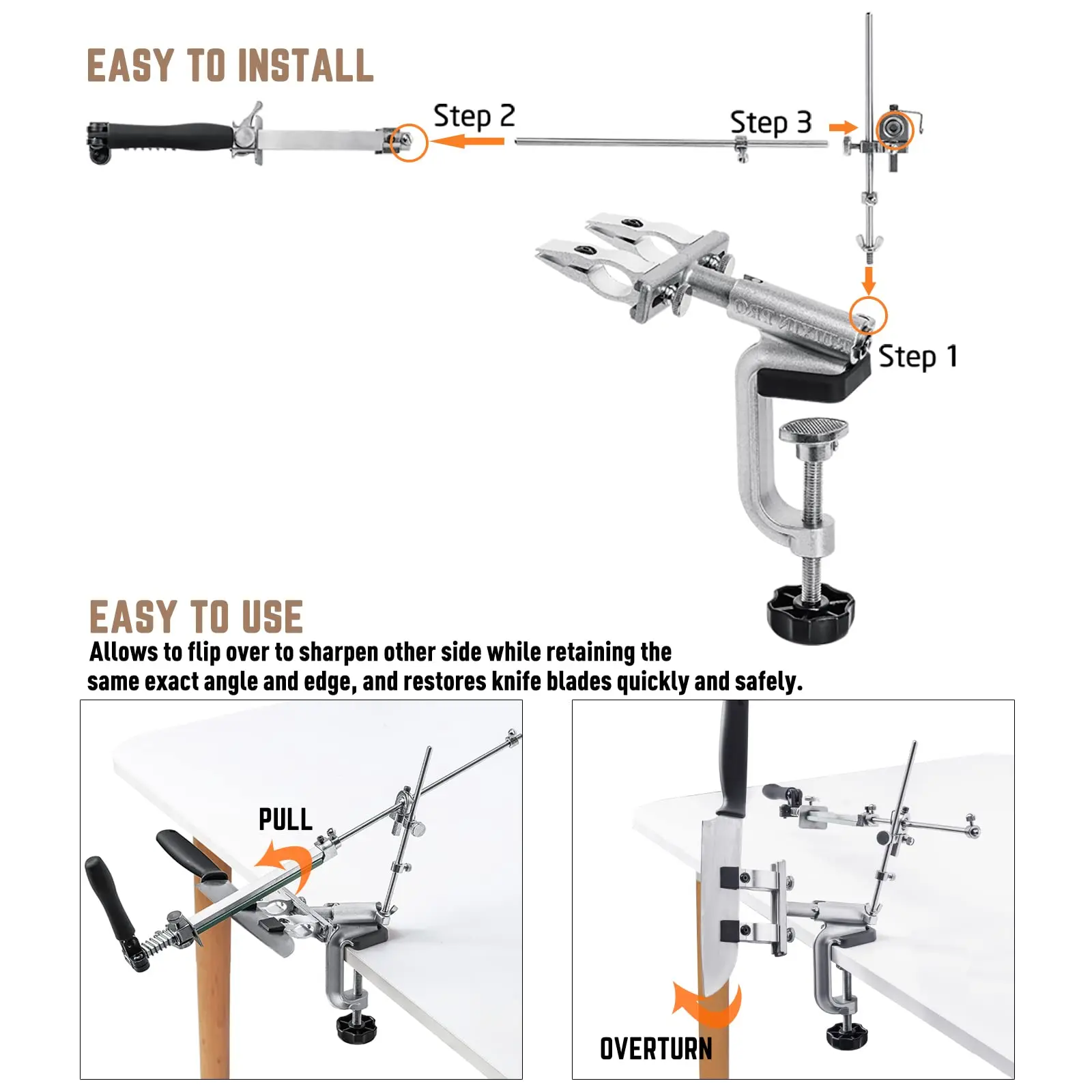 EASY TO INSTALL

Step 2

Step 3

Step 1

EASY TO USE

Allows to flip over to sharpen other side while retaining the same exact angle and edge, and restores knife blades quickly and safely.

PULL

OVERTURN