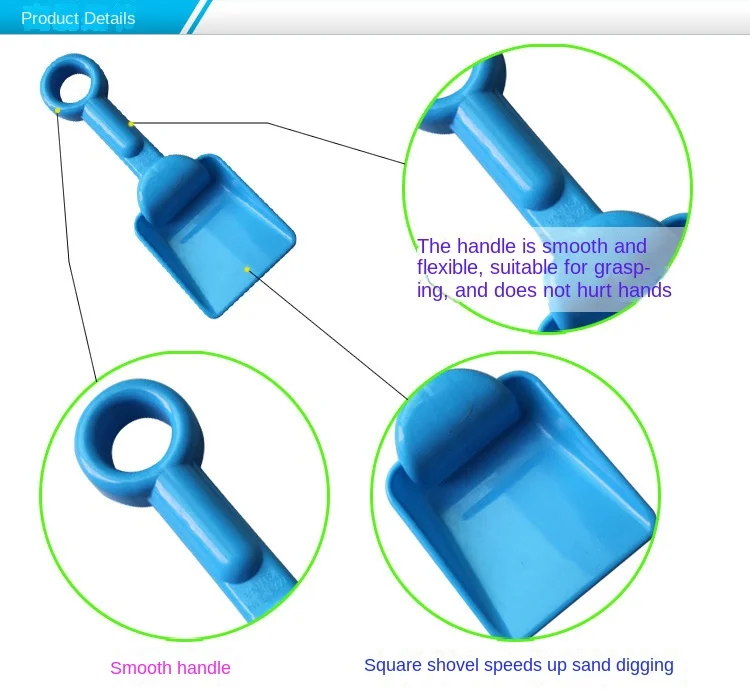 Product Details

The handle is smooth and flexible, suitable for grasping, and does not hurt hands

Smooth handle

Square shovel speeds up sand digging