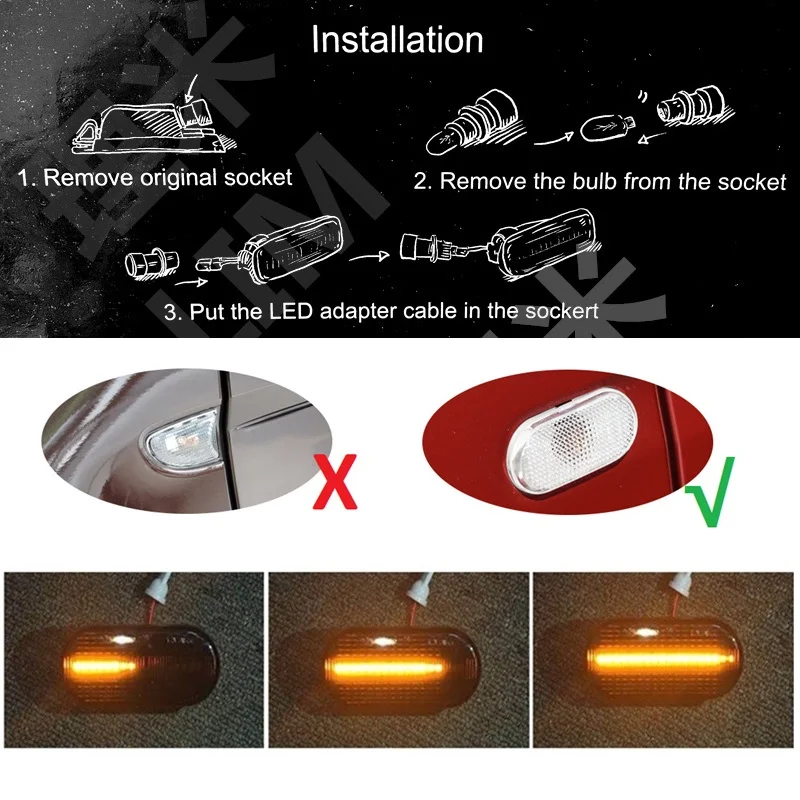 Installation

1. Remove original socket

2. Remove the bulb from the socket

3. Put the LED adapter cable in the sockert

X

√