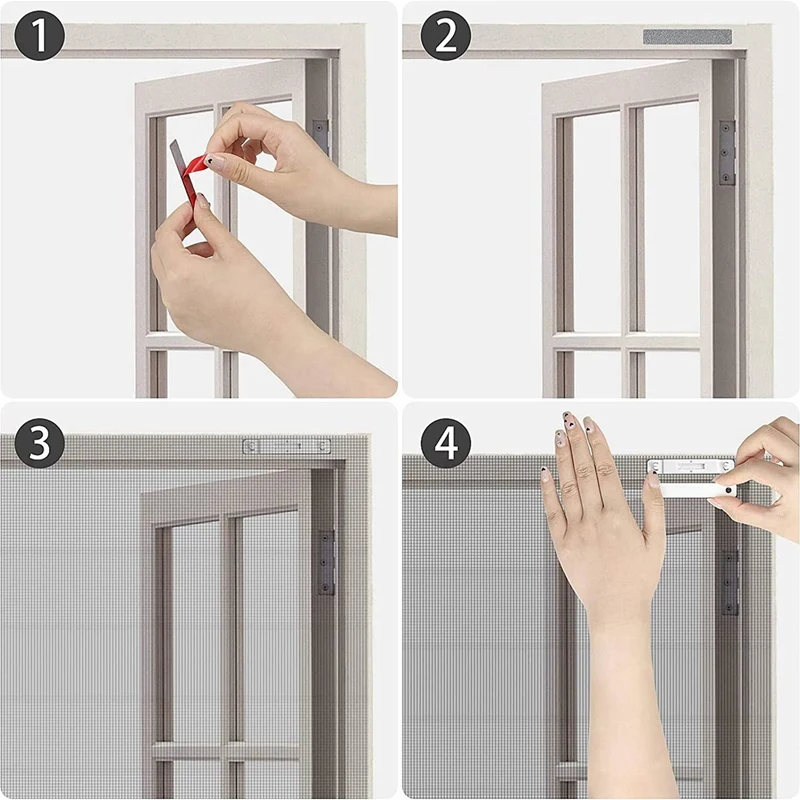 1
2
3
4