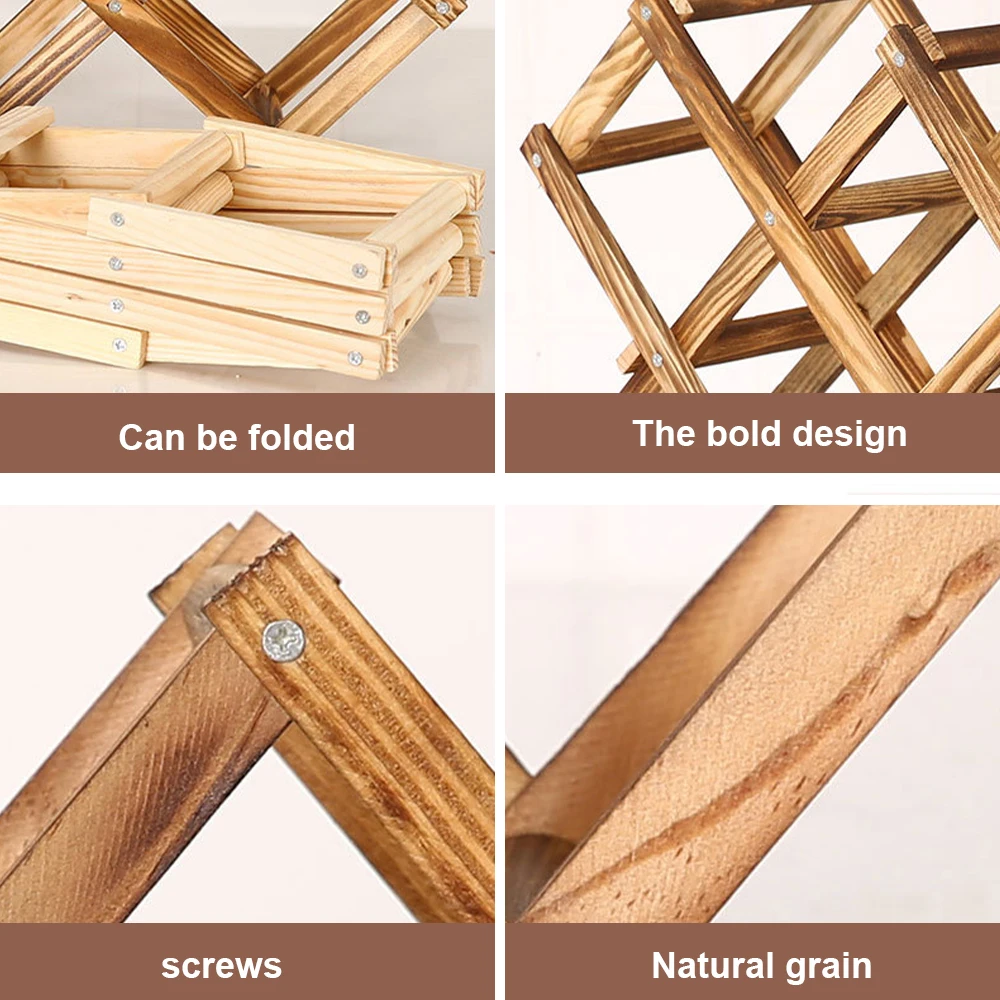 Can be folded

The bold design

screws

Natural grain