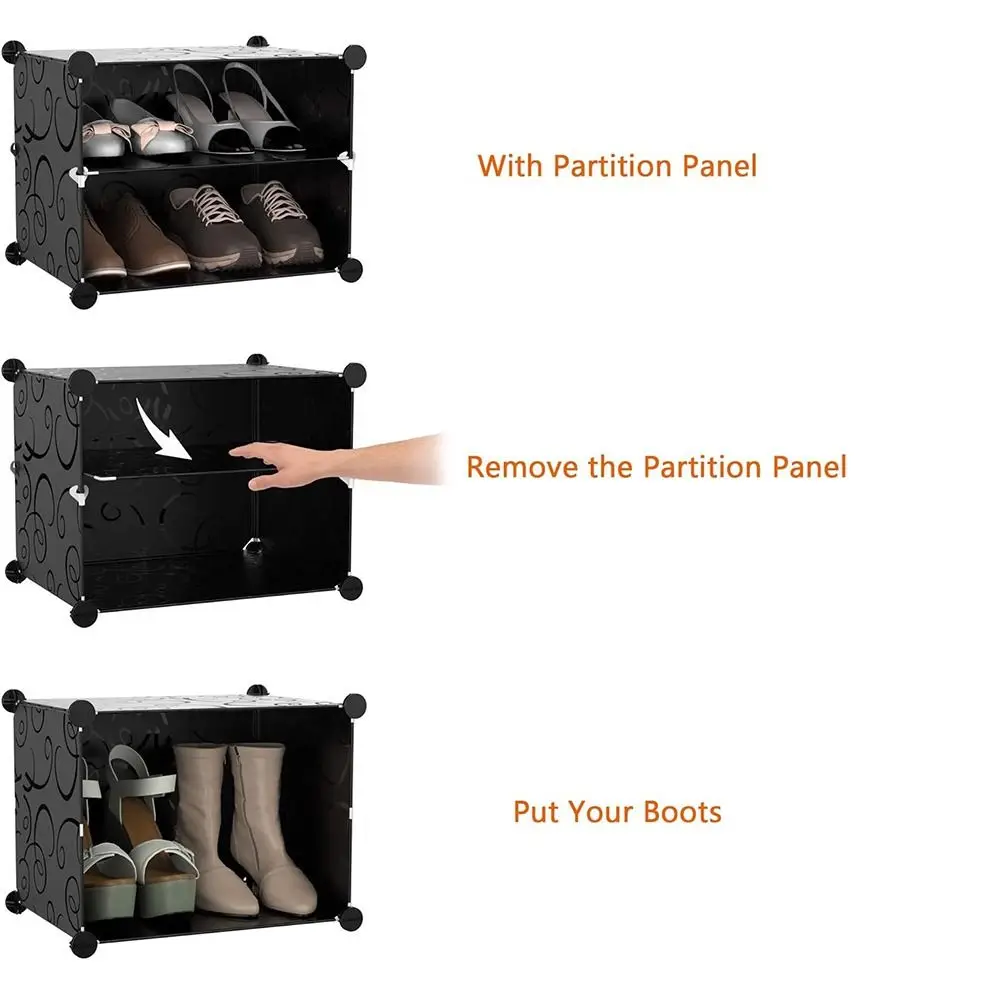 With Partition Panel

Remove the Partition Panel

Put Your Boots