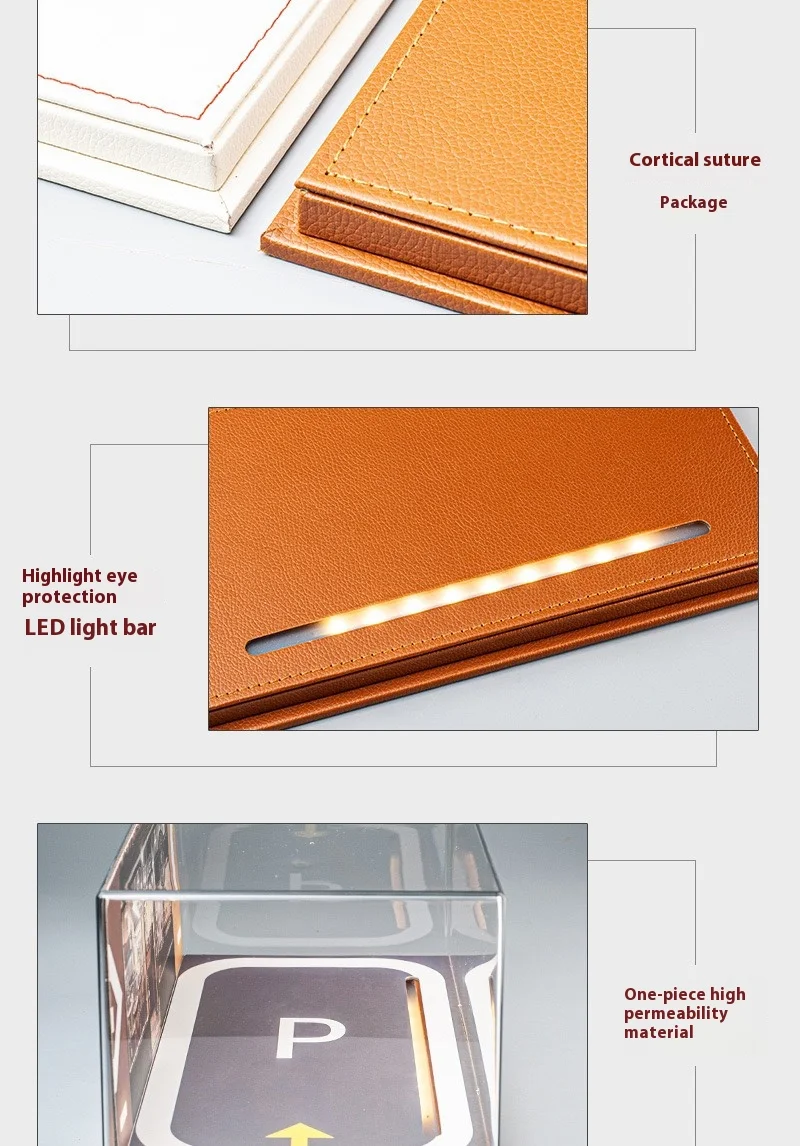 Cortical suture

Package

Highlight eye protection

LED light bar

P

One-piece high permeability material