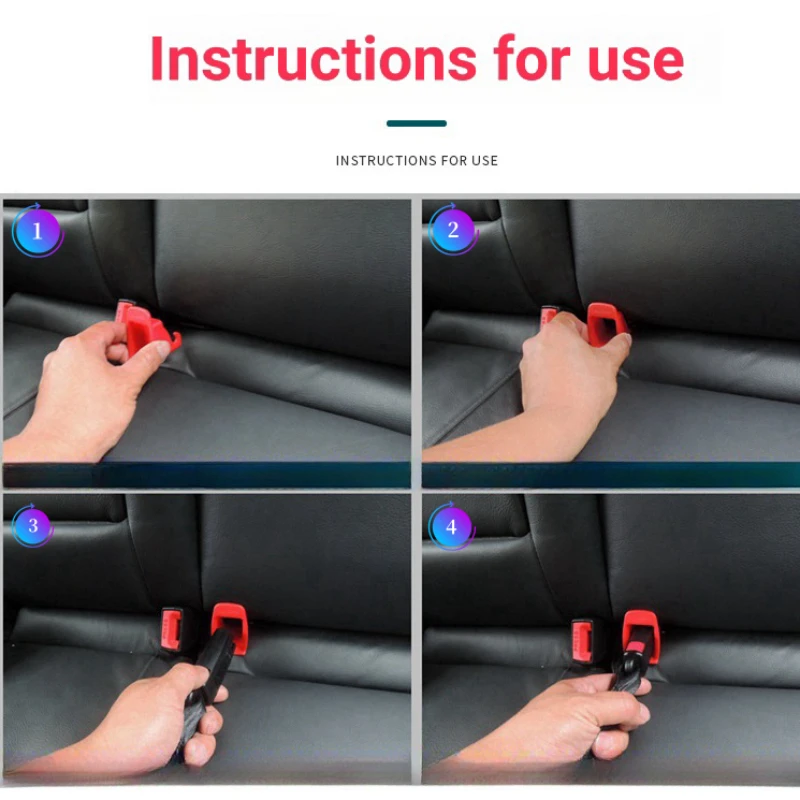 Instructions for use

INSTRUCTIONS FOR USE

1

2

3

4