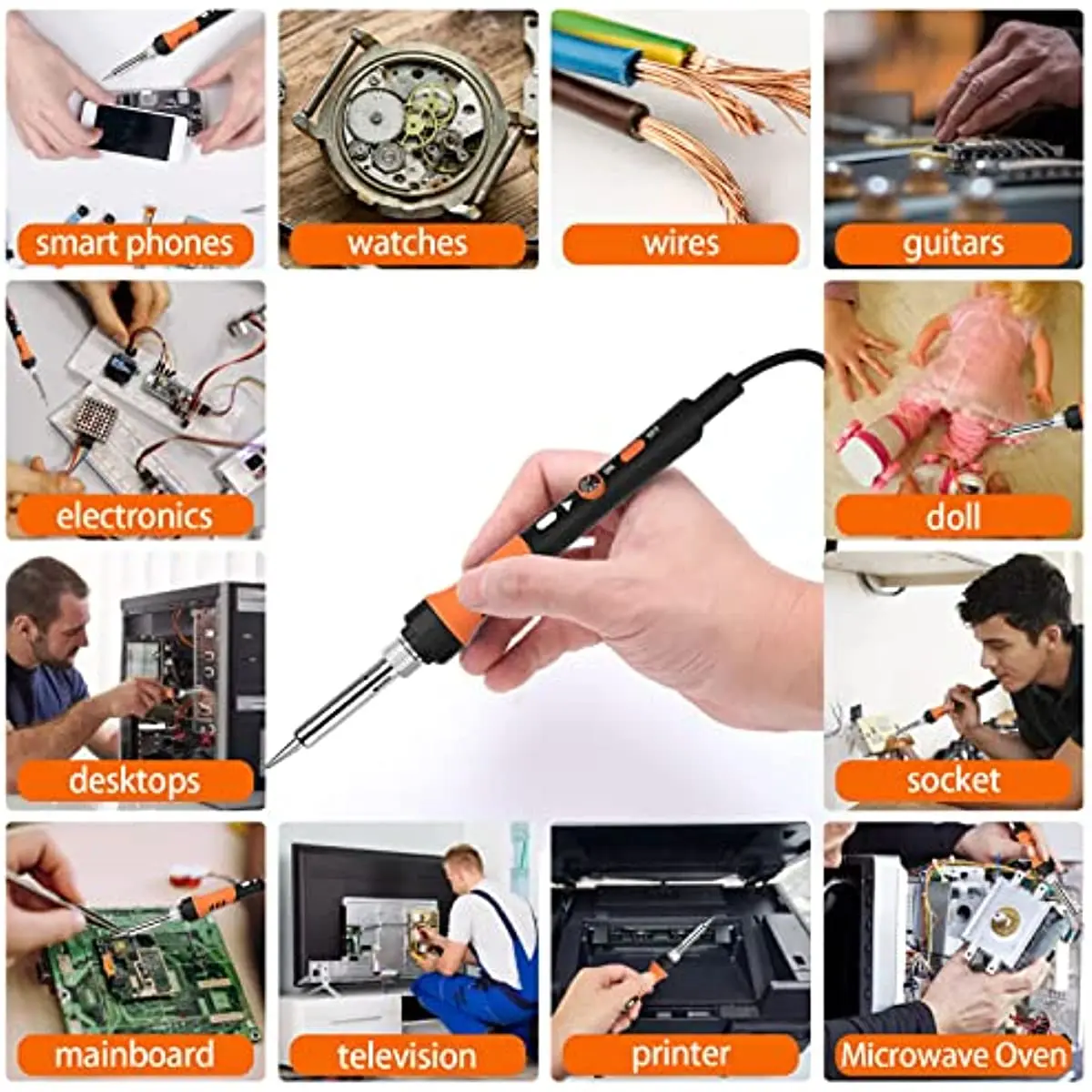 smart phones

watches

wires

guitars

electronics

doll

desktops

socket

mainboard

television

printer

Microwave Oven