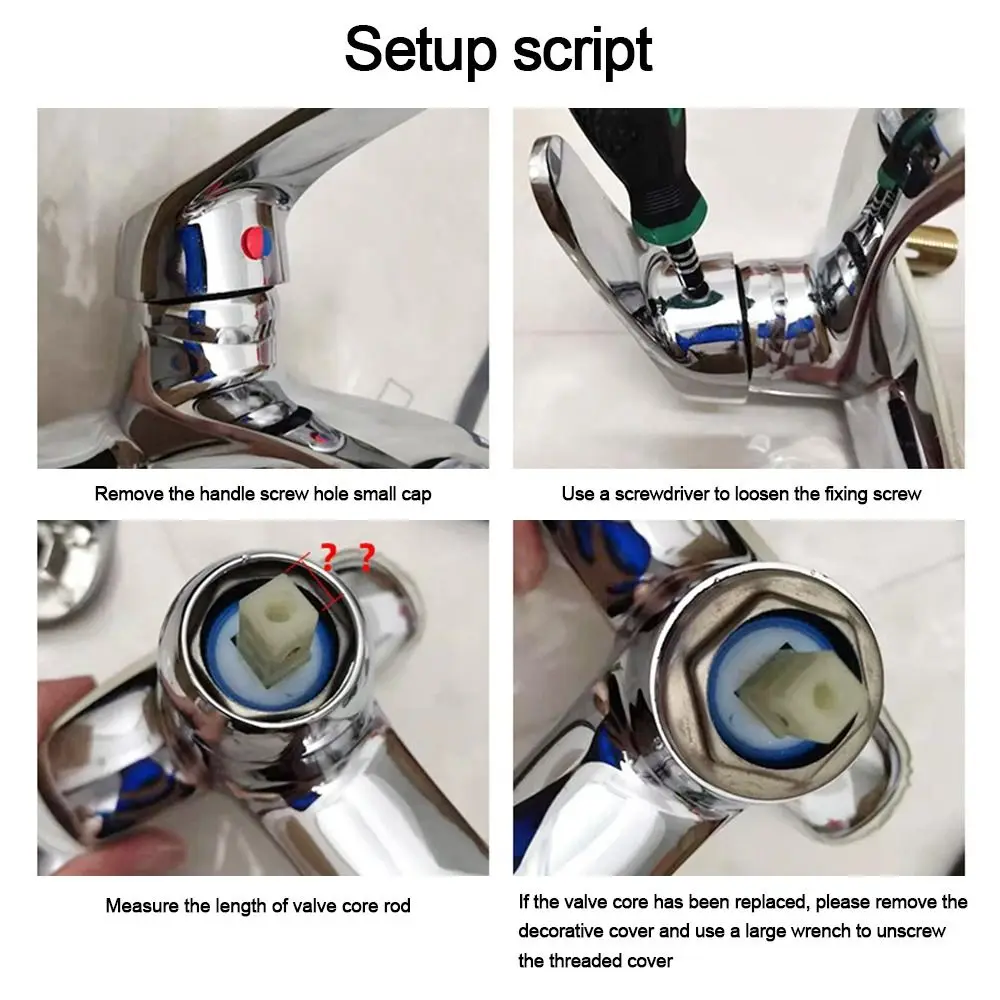 Setup script

Remove the handle screw hole small cap

Use a screwdriver to loosen the fixing screw

? ?

Measure the length of valve core rod

If the valve core has been replaced, please remove the decorative cover and use a large wrench to unscrew the threaded cover