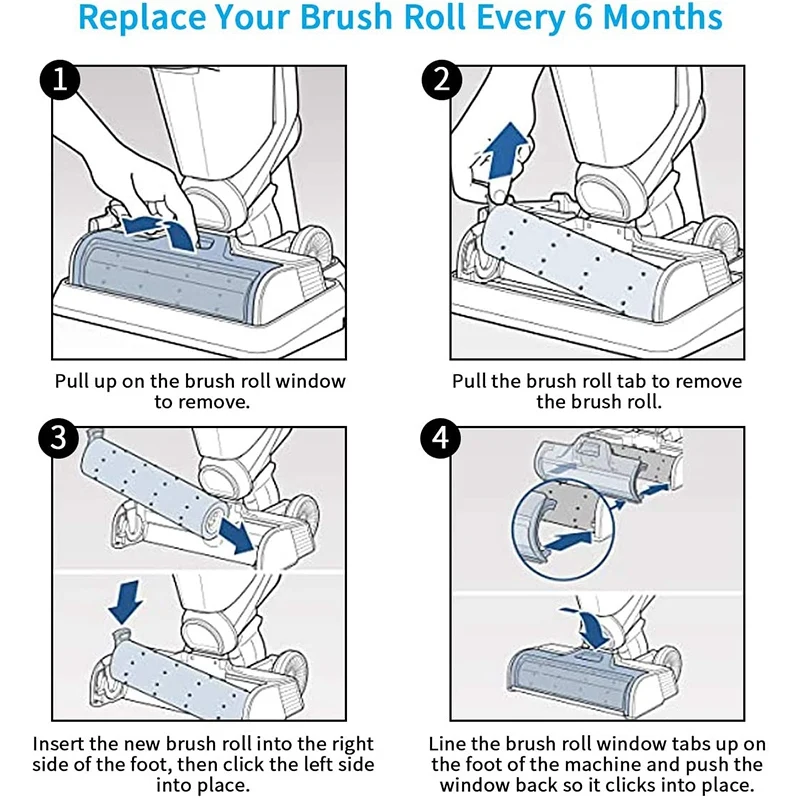 Replace Your Brush Roll Every 6 Months

1

Pull up on the brush roll window to remove.

2

Pull the brush roll tab to remove the brush roll.

3

Insert the new brush roll into the right side of the foot, then click the left side into place.

4

Line the brush roll window tabs up on the foot of the machine and push the window back so it clicks into place.