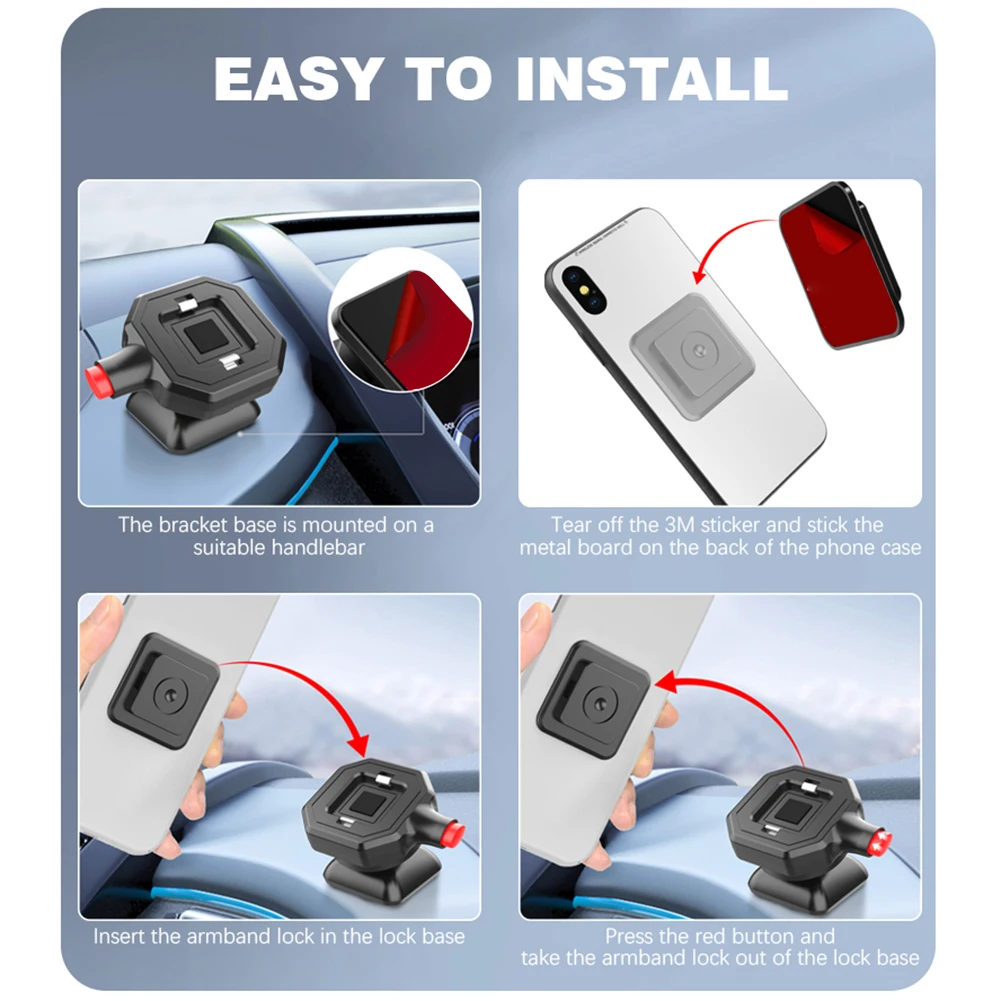 EASY TO INSTALL

The bracket base is mounted on a suitable handlebar

Tear off the 3M sticker and stick the metal board on the back of the phone case

Insert the armband lock in the lock base

Press the red button and take the armband lock out of the lock base