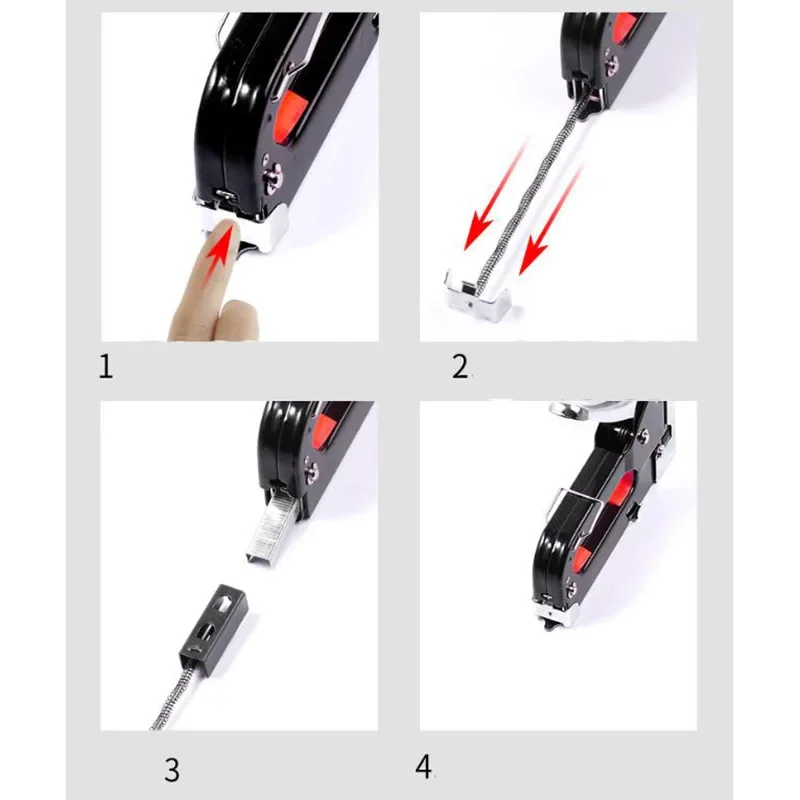 1

2

3

4