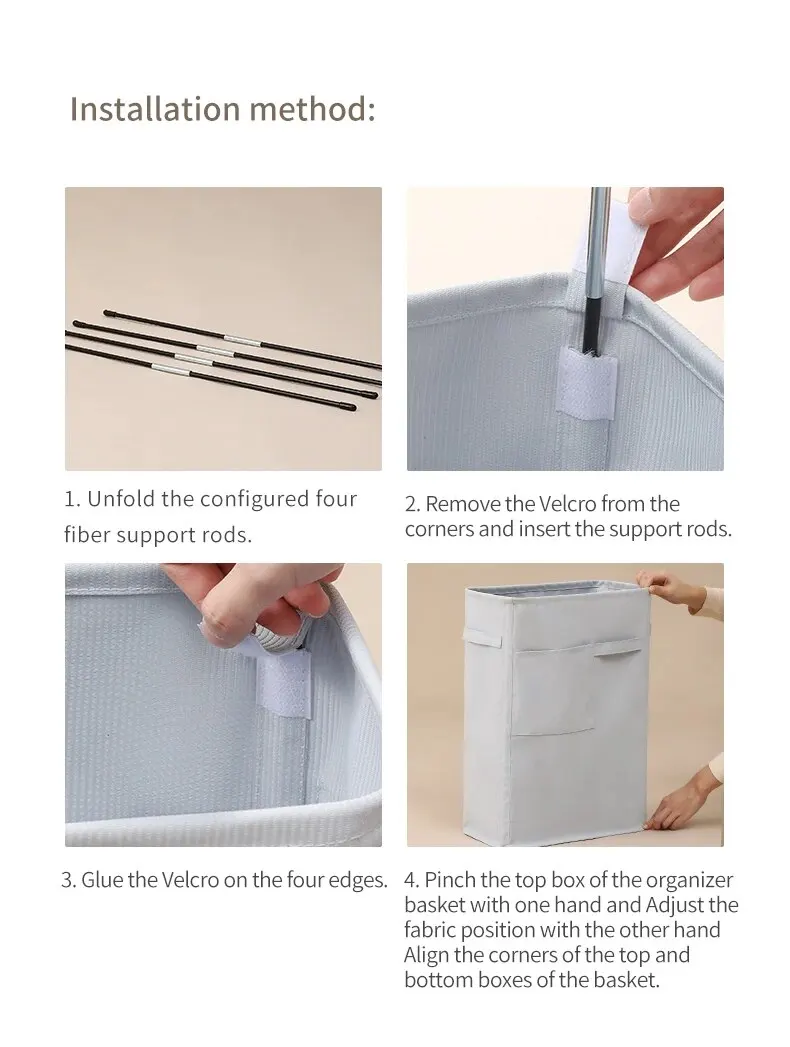 Installation method:

1. Unfold the configured four fiber support rods.

2. Remove the Velcro from the corners and insert the support rods.

3. Glue the Velcro on the four edges.

4. Pinch the top box of the organizer basket with one hand and Adjust the fabric position with the other hand Align the corners of the top and bottom boxes of the basket.