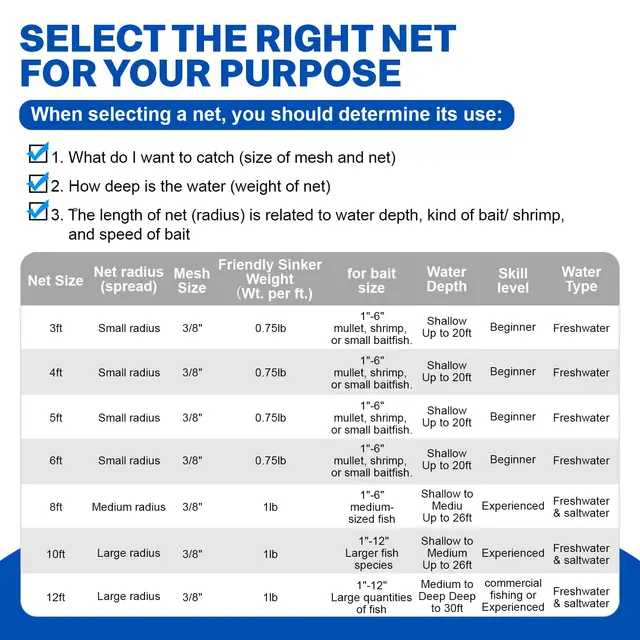 SELECT THE RIGHT NET FOR YOUR PURPOSE

When selecting a net, you should determine its use:

1. What do I want to catch (size of mesh and net)

2. How deep is the water (weight of net)

3. The length of net (radius) is related to water depth, kind of bait/ shrimp, and speed of bait

| Net Size | Net radius (spread) | Mesh Size | Friendly Sinker Weight (Wt. per ft.) | for bait size | Water Depth | Skill level | Water Type |
|---|---|---|---|---|---|---|---|
| 3ft | Small radius | 3/8" | 0.75lb | 1"-6" mullet, shrimp, or small baitfish. | Shallow Up to 20ft | Beginner | Freshwater |
| 4ft | Small radius | 3/8" | 0.75lb | 1"-6" mullet, shrimp, or small baitfish. | Shallow Up to 20ft | Beginner | Freshwater |
| 5ft | Small radius | 3/8" | 0.75lb | 1"-6" mullet, shrimp, or small baitfish. | Shallow Up to 20ft | Beginner | Freshwater |
| 6ft | Small radius | 3/8" | 0.75lb | 1"-6" mullet, shrimp, or small baitfish. | Shallow Up to 20ft | Beginner | Freshwater |
| 8ft | Medium radius | 3/8" | 1lb | 1"-6" medium-sized fish | Shallow to Mediu Up to 26ft | Experienced | Freshwater & saltwater |
| 10ft | Large radius | 3/8" | 1lb | 1"-12" Larger fish species | Shallow to Medium Up to 26ft | Experienced | Freshwater & saltwater |
| 12ft | Large radius | 3/8" | 1lb | 1"-12" Large quantities of fish | Medium to Deep Deep to 30ft | commercial fishing or Experienced | Freshwater & saltwater |