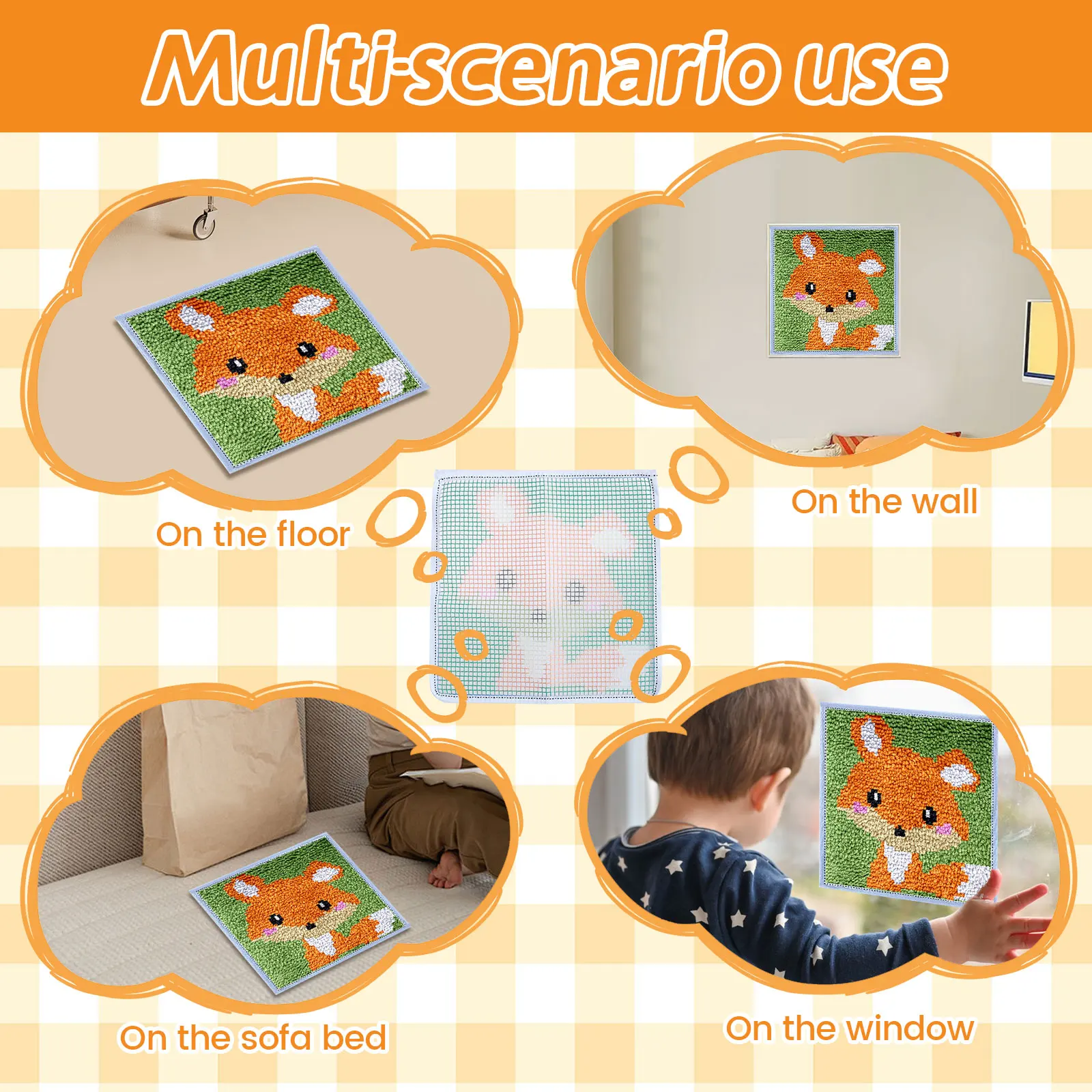 Multi-scenario use

On the floor

On the wall

On the sofa bed

On the window