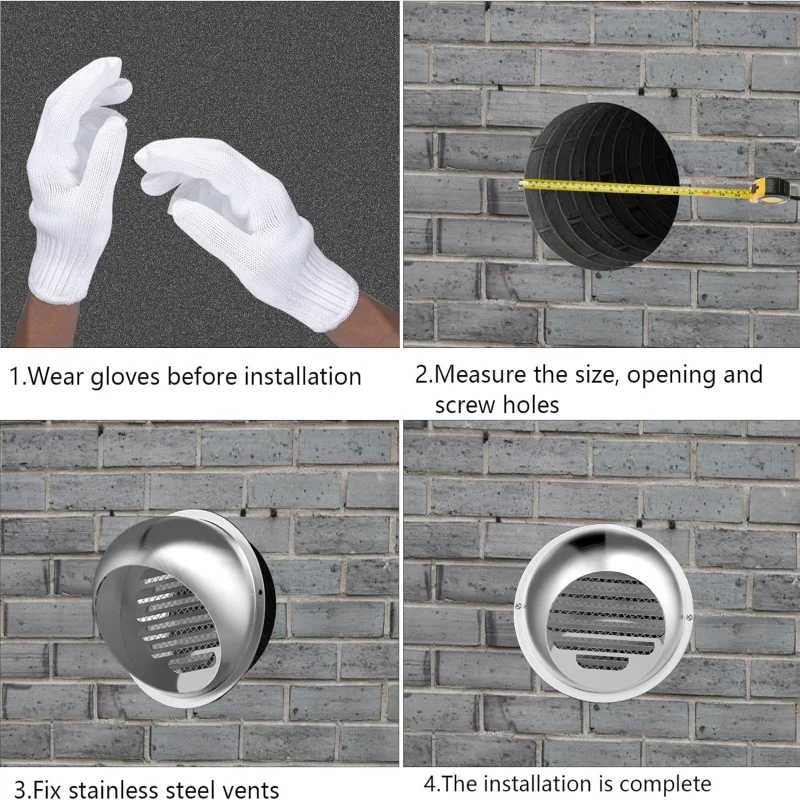 1.Wear gloves before installation

2.Measure the size, opening and screw holes

3.Fix stainless steel vents

4.The installation is complete