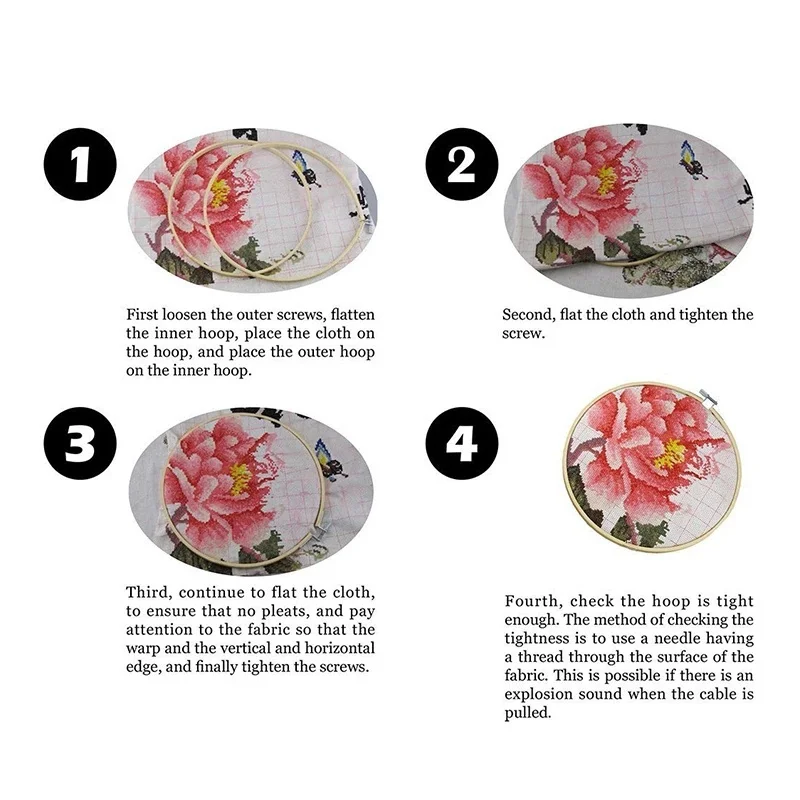 1

First loosen the outer screws, flatten the inner hoop, place the cloth on the hoop, and place the outer hoop on the inner hoop.

2

Second, flat the cloth and tighten the screw.

3

Third, continue to flat the cloth, to ensure that no pleats, and pay attention to the fabric so that the warp and the vertical and horizontal edge, and finally tighten the screws.

4

Fourth, check the hoop is tight enough. The method of checking the tightness is to use a needle having a thread through the surface of the fabric. This is possible if there is an explosion sound when the cable is pulled.