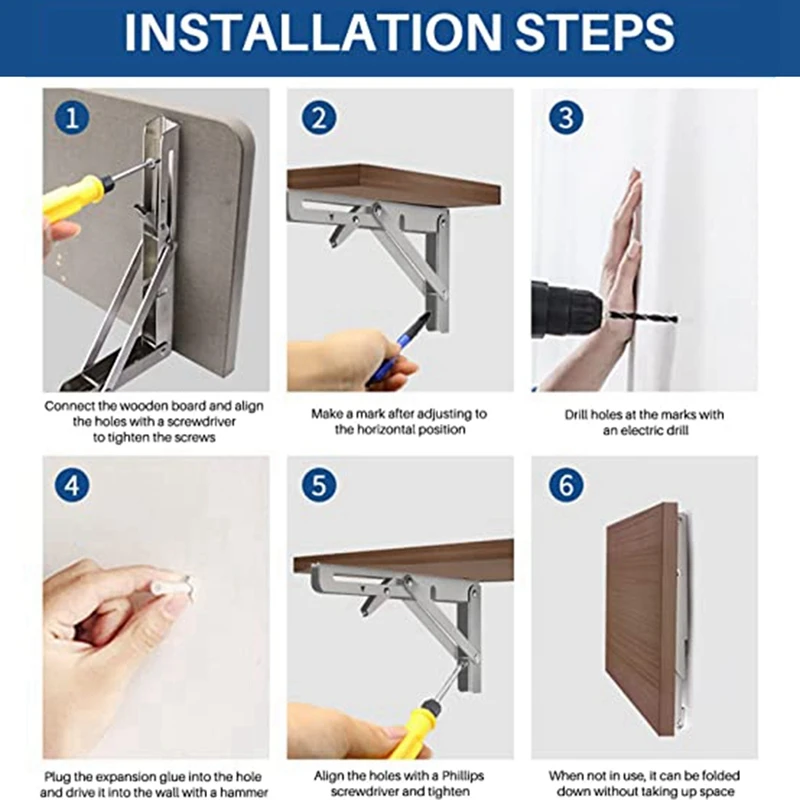 INSTALLATION STEPS

1

Connect the wooden board and align the holes with a screwdriver to tighten the screws

2

Make a mark after adjusting to the horizontal position

3

Drill holes at the marks with an electric drill

4

Plug the expansion glue into the hole and drive it into the wall with a hammer

5

Align the holes with a Phillips screwdriver and tighten

6

When not in use, it can be folded down without taking up space