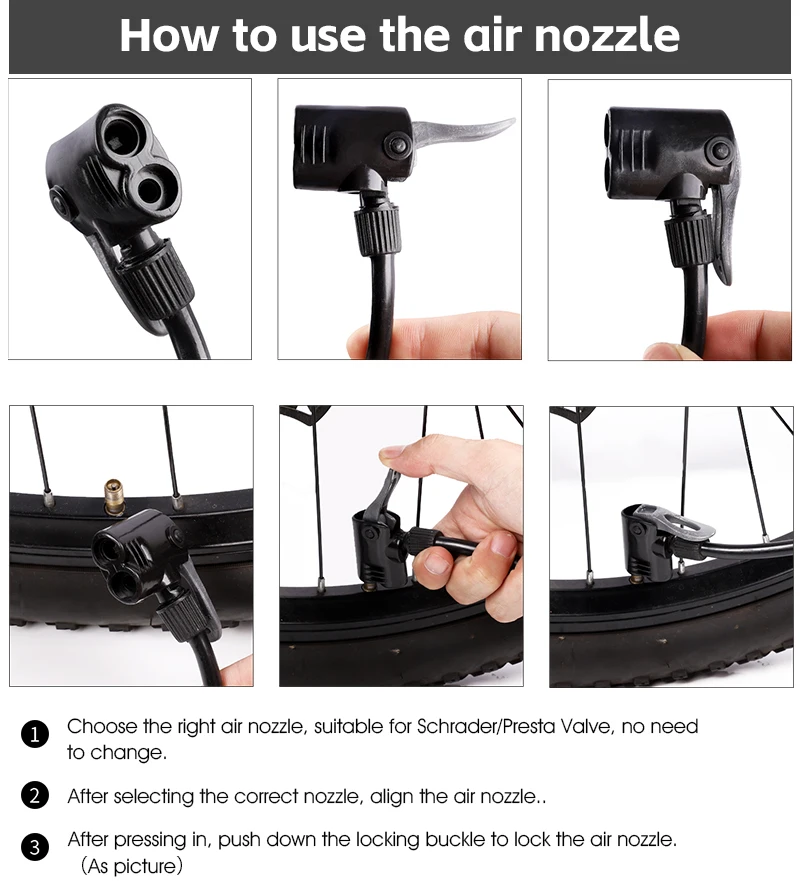 How to use the air nozzle

1 Choose the right air nozzle, suitable for Schrader/Presta Valve, no need to change.

2 After selecting the correct nozzle, align the air nozzle..

3 After pressing in, push down the locking buckle to lock the air nozzle. （As picture）