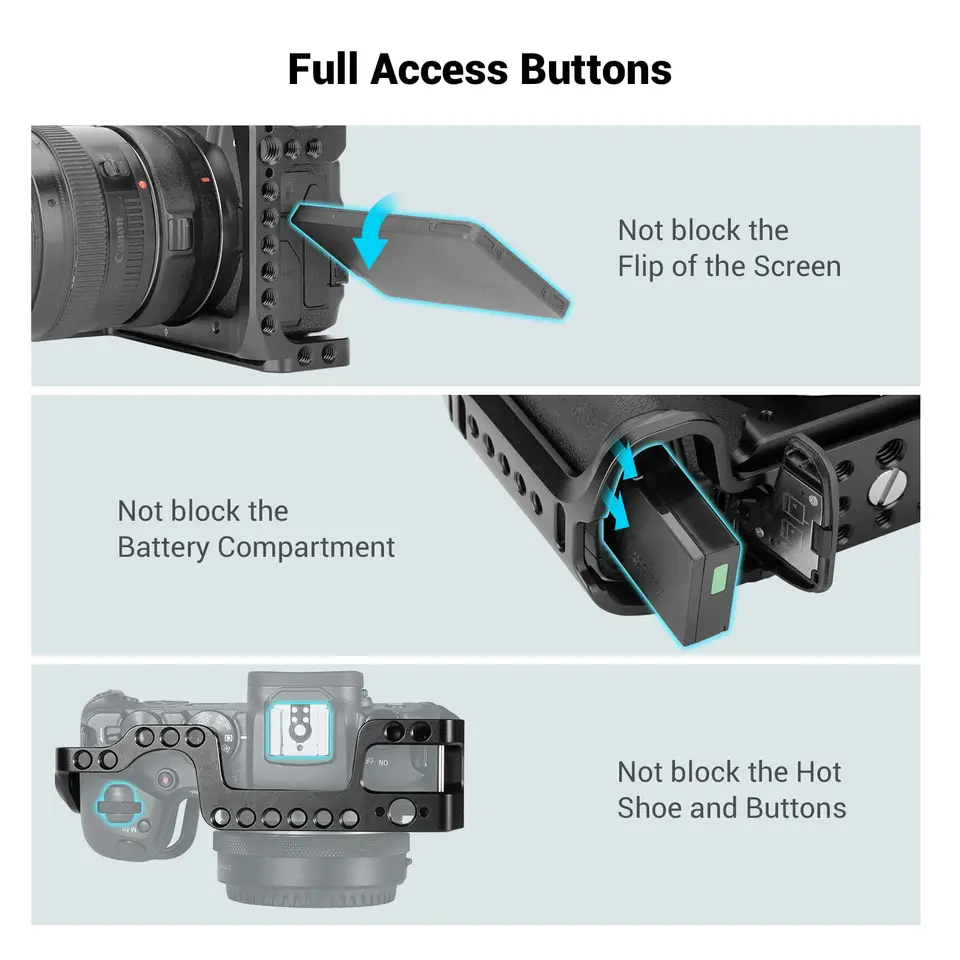 Full Access Buttons

Not block the Flip of the Screen

Not block the Battery Compartment

Not block the Hot Shoe and Buttons