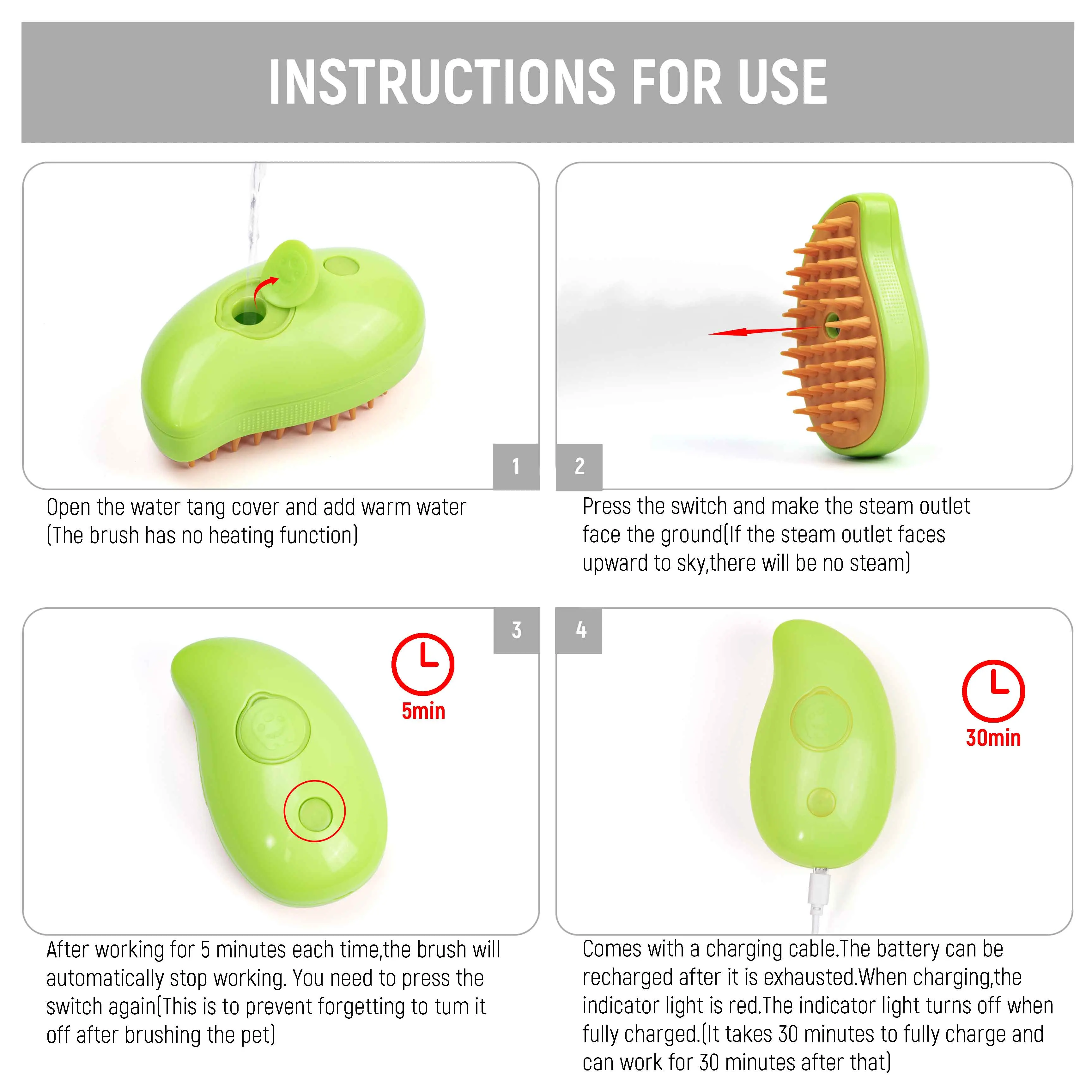 INSTRUCTIONS FOR USE

1

Open the water tang cover and add warm water (The brush has no heating function)

2

Press the switch and make the steam outlet face the ground(If the steam outlet faces upward to sky,there will be no steam)

3

5min

After working for 5 minutes each time,the brush will automatically stop working. You need to press the switch again(This is to prevent forgetting to tum it off after brushing the pet)

4

30min

Comes with a charging cable.The battery can be recharged after it is exhausted.When charging,the indicator light is red.The indicator light turns off when fully charged.(It takes 30 minutes to fully charge and can work for 30 minutes after that)