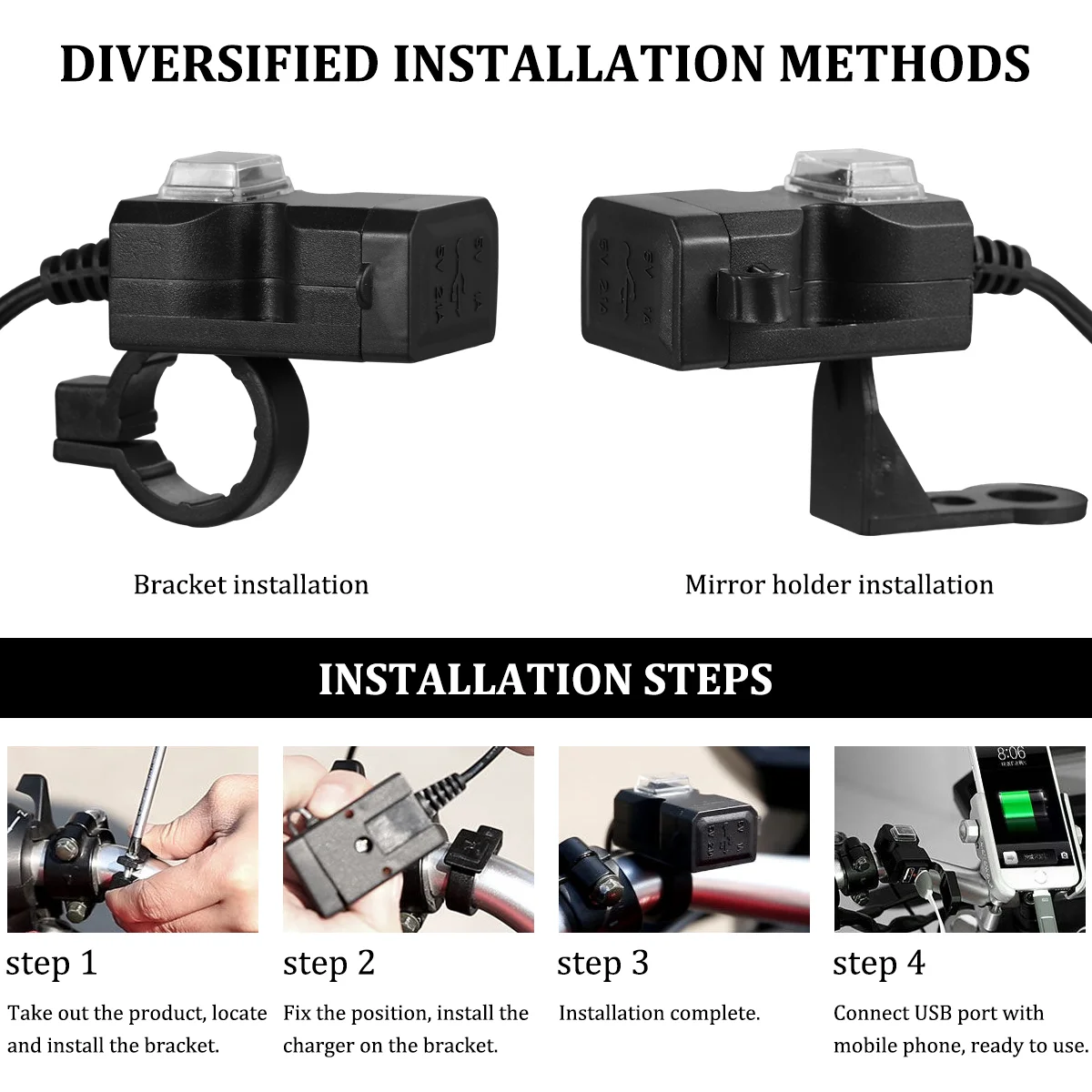 DIVERSIFIED INSTALLATION METHODS

5V 1A
5V 2.1A

5V 1A
5V 2.1A

Bracket installation

Mirror holder installation

INSTALLATION STEPS

8:06

step 1
Take out the product, locate and install the bracket.

step 2
Fix the position, install the charger on the bracket.

step 3
Installation complete.

step 4
Connect USB port with mobile phone, ready to use.