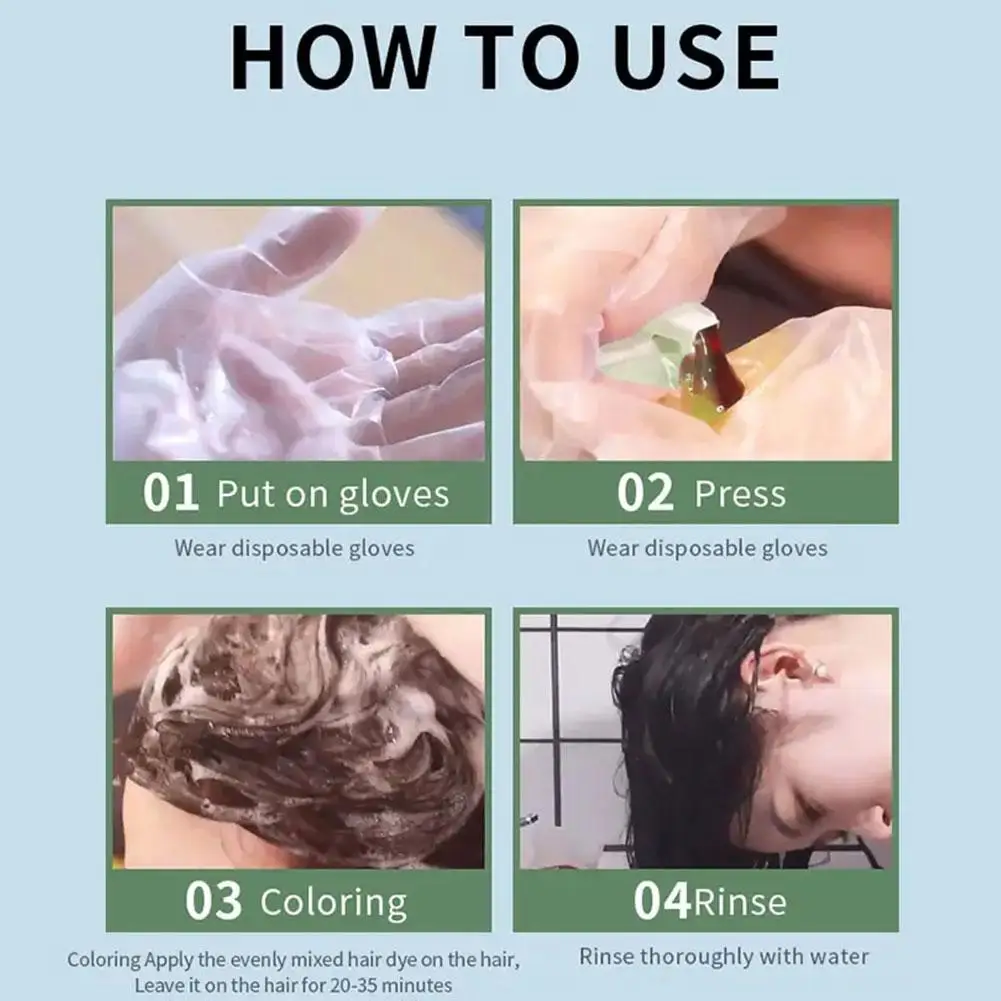 HOW TO USE

01 Put on gloves

Wear disposable gloves

02 Press

Wear disposable gloves

03 Coloring

Coloring Apply the evenly mixed hair dye on the hair, Leave it on the hair for 20-35 minutes

04Rinse

Rinse thoroughly with water