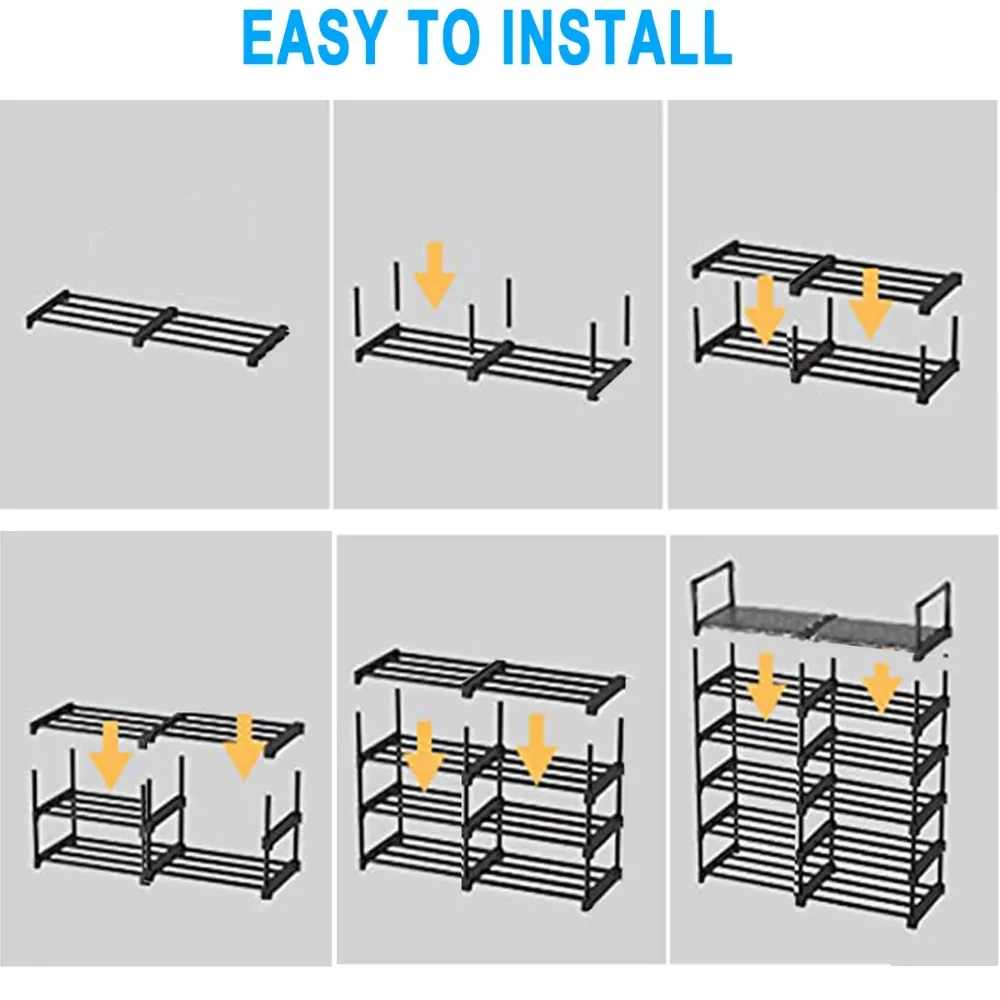 EASY TO INSTALL