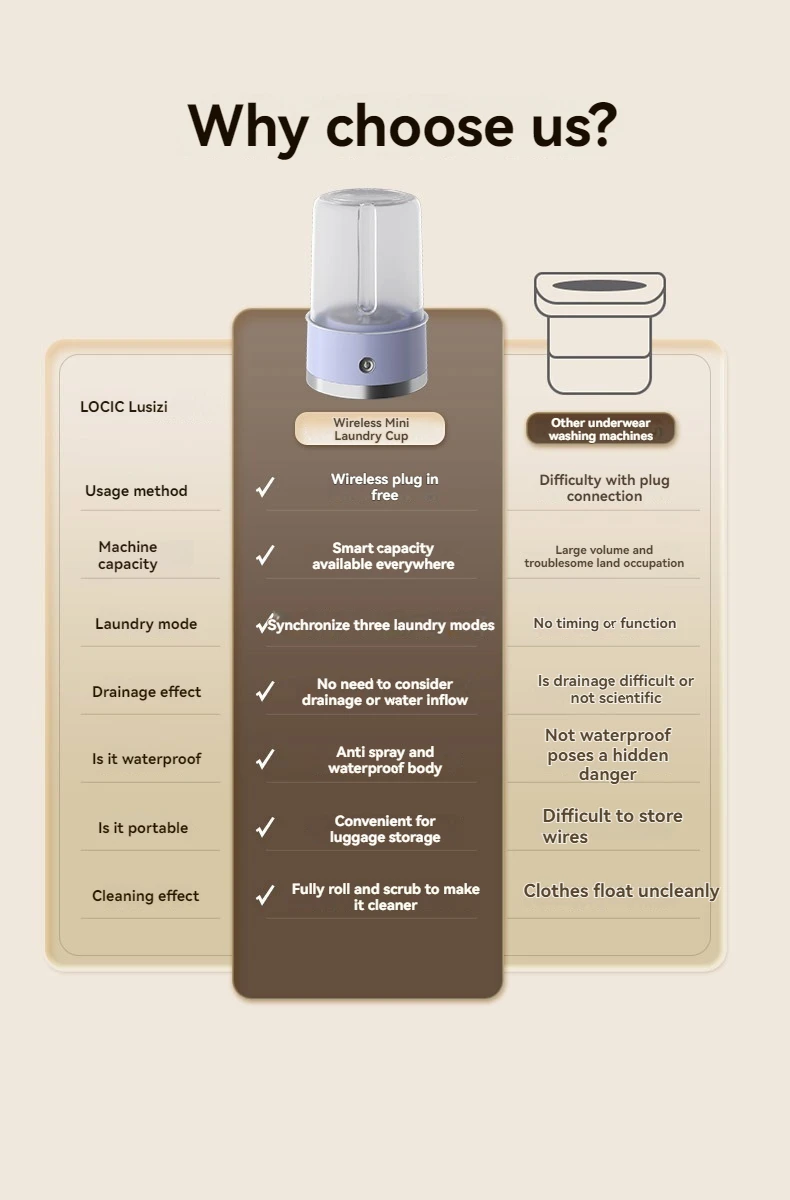 Why choose us?

| LOCIC Lusizi | Wireless Mini Laundry Cup | Other underwear washing machines |
|---|---|---|
| Usage method | ✓ Wireless plug in free | Difficulty with plug connection |
| Machine capacity | ✓ Smart capacity available everywhere | Large volume and troublesome land occupation |
| Laundry mode | ✓ Synchronize three laundry modes | No timing or function |
| Drainage effect | ✓ No need to consider drainage or water inflow | Is drainage difficult or not scientific |
| Is it waterproof | ✓ Anti spray and waterproof body | Not waterproof poses a hidden danger |
| Is it portable | ✓ Convenient for luggage storage | Difficult to store wires |
| Cleaning effect | ✓ Fully roll and scrub to make it cleaner | Clothes float uncleanly |