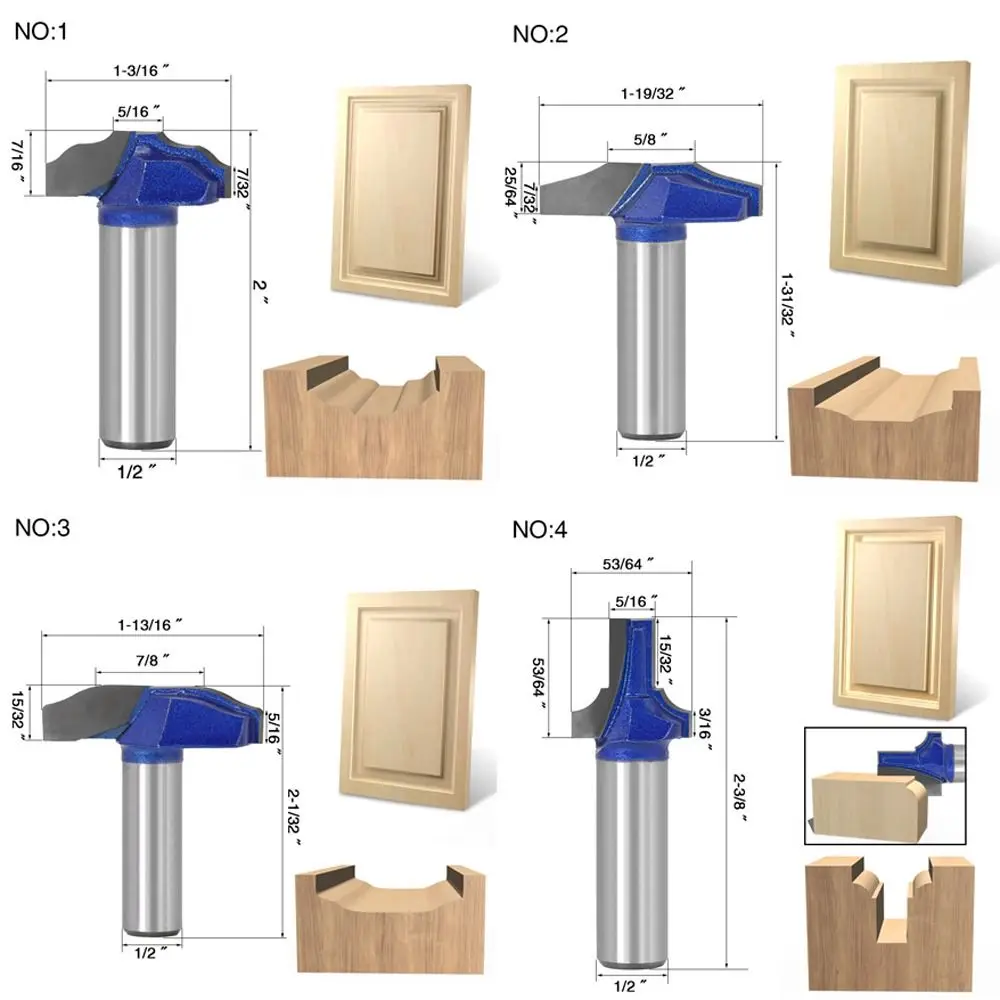 NO:1

1-3/16 ″
5/16 ″
7/16 ″
7/32 ″
2 ″
1/2 ″

NO:2

1-19/32 ″
5/8 ″
25/64 ″
7/32 ″
1-31/32 ″
1/2 ″

NO:3

1-13/16 ″
7/8 ″
15/32 ″
5/16 ″
2-1/32 ″
1/2 ″

NO:4

53/64 ″
5/16 ″
53/64 ″
15/32 ″
3/16 ″
2-3/8 ″
1/2 ″