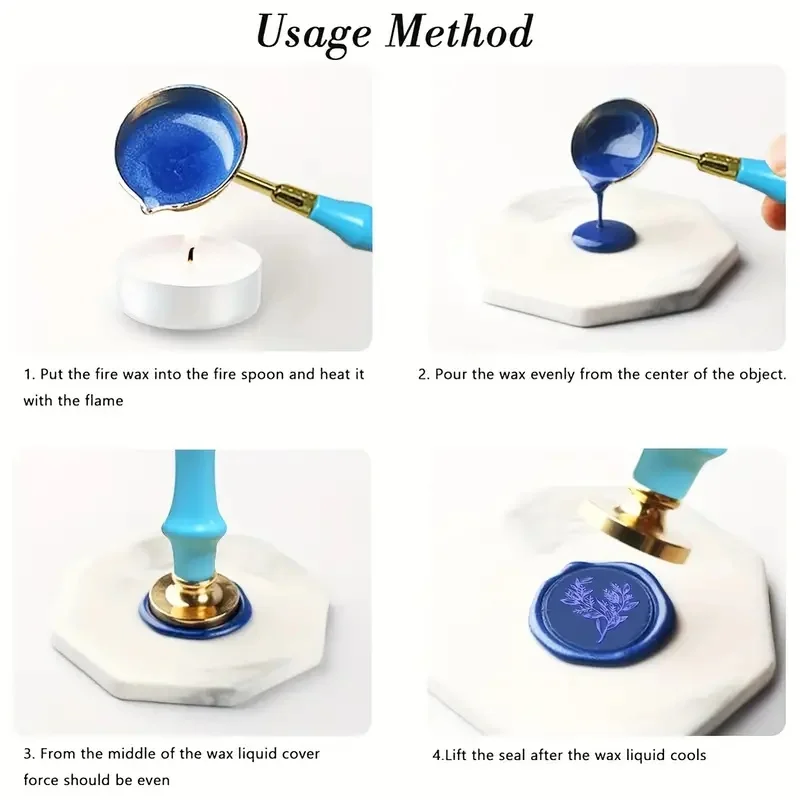 Usage Method

1. Put the fire wax into the fire spoon and heat it with the flame

2. Pour the wax evenly from the center of the object.

3. From the middle of the wax liquid cover force should be even

4.Lift the seal after the wax liquid cools