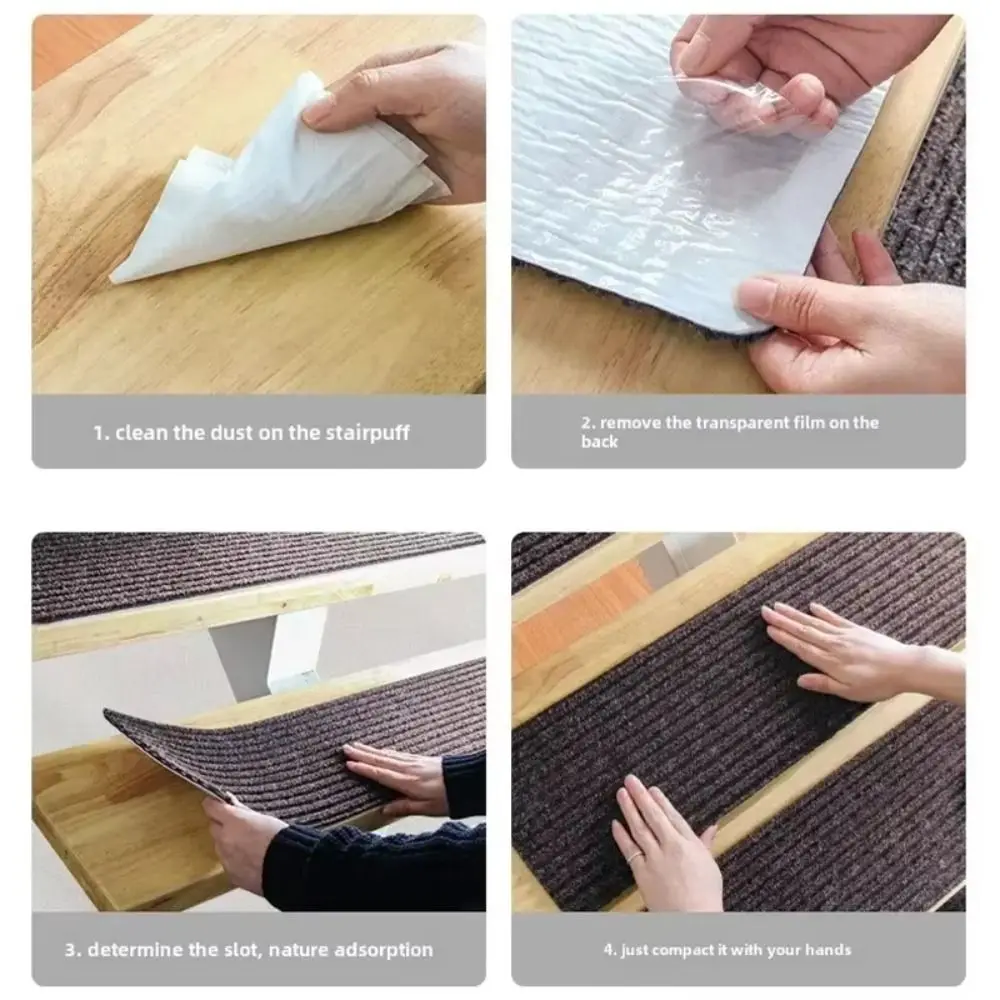 1. clean the dust on the stairpuff

2. remove the transparent film on the back

3. determine the slot, nature adsorption

4. just compact it with your hands