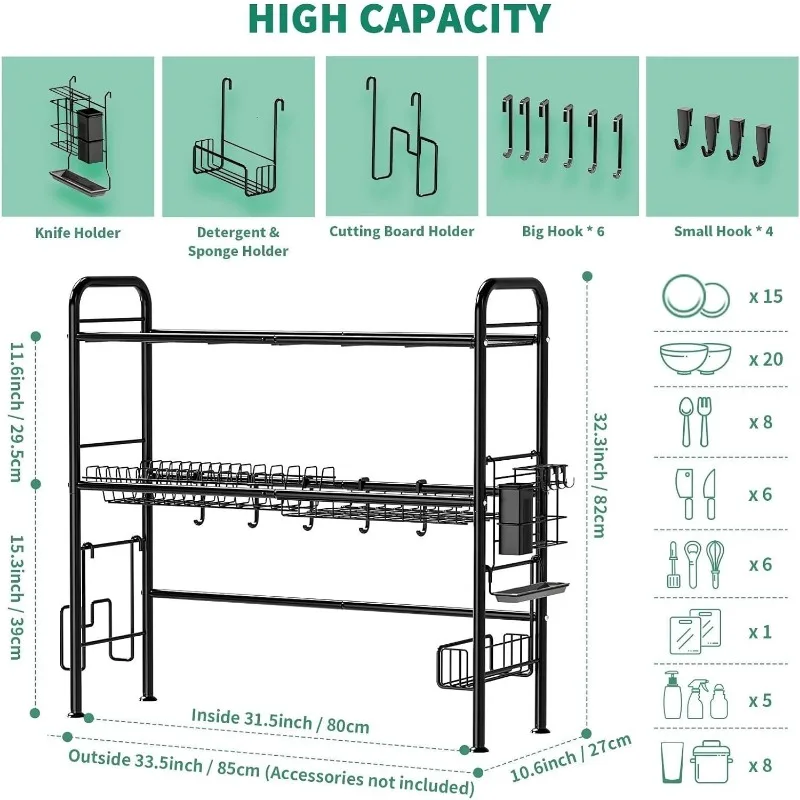 HIGH CAPACITY

Knife Holder

Detergent & Sponge Holder

Cutting Board Holder

Big Hook * 6

Small Hook * 4

11.6inch / 29.5cm

15.3inch / 39cm

32.3inch / 82cm

Inside 31.5inch / 80cm

Outside 33.5inch / 85cm (Accessories not included)

10.6inch / 27cm

x 15

x 20

x 8

x 6

x 6

x 1

x 5

x 8