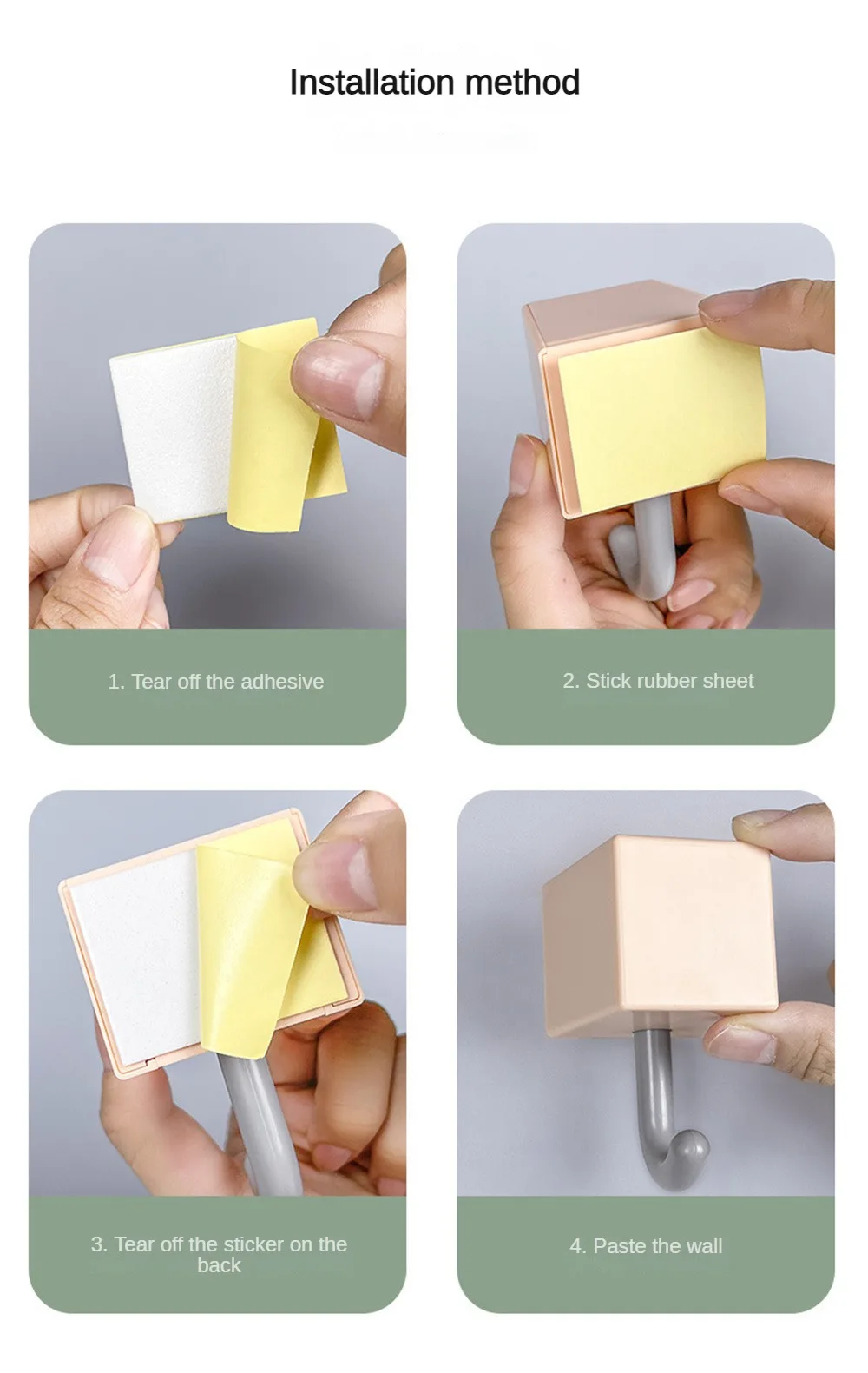 Installation method

1. Tear off the adhesive

2. Stick rubber sheet

3. Tear off the sticker on the back

4. Paste the wall