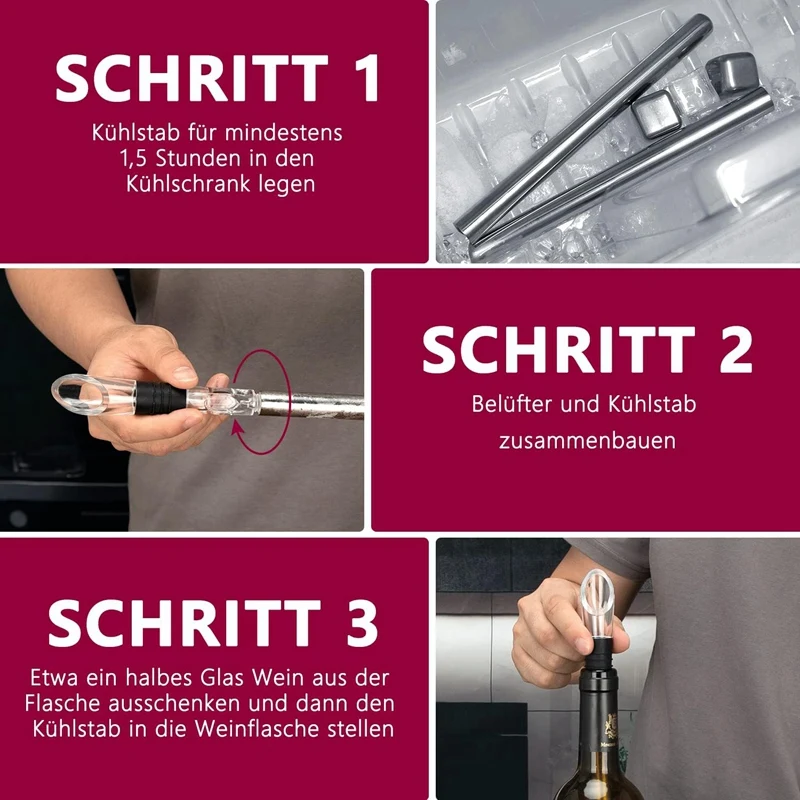 SCHRITT 1

Kühlstab für mindestens 1,5 Stunden in den Kühlschrank legen

SCHRITT 2

Belüfter und Kühlstab zusammenbauen

SCHRITT 3

Etwa ein halbes Glas Wein aus der Flasche ausschenken und dann den Kühlstab in die Weinflasche stellen