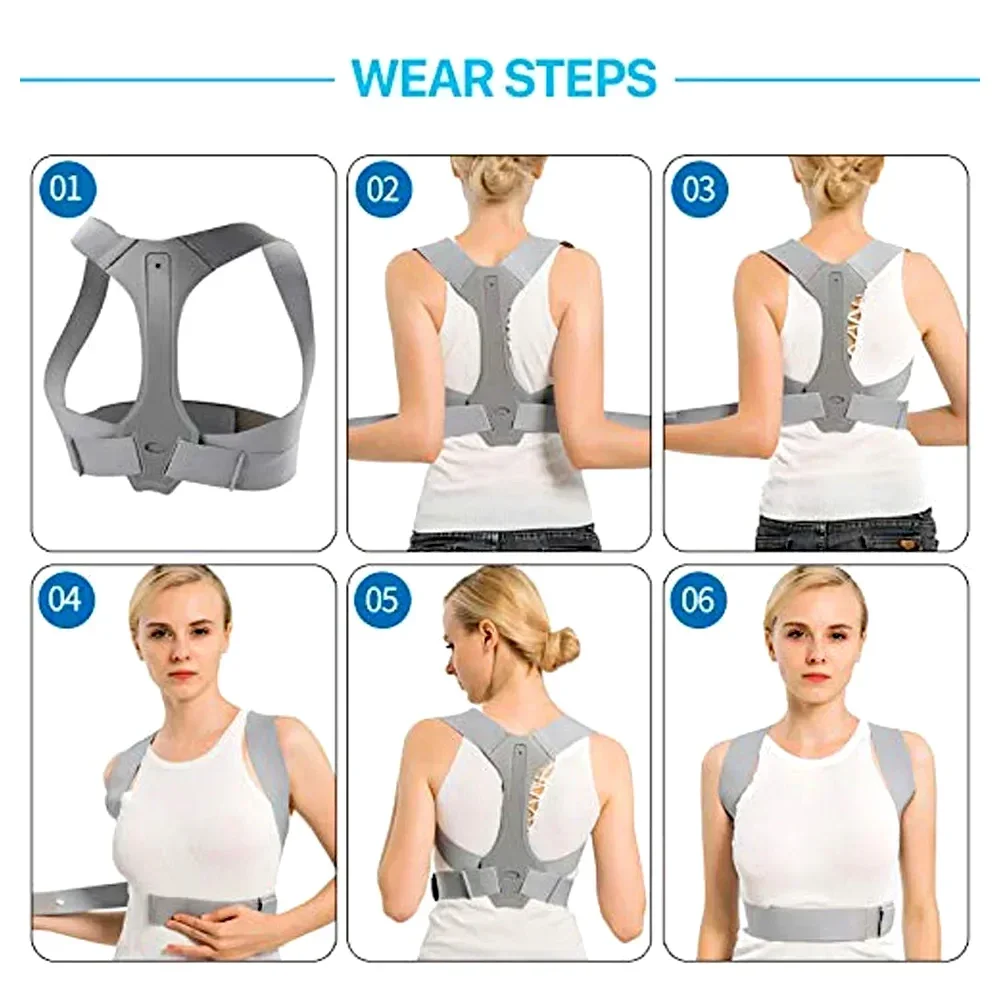 WEAR STEPS

01

02

03

04

05

06